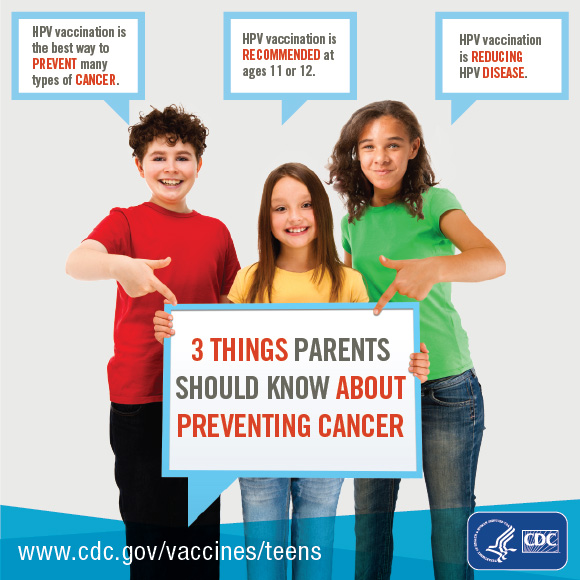 HPV vaccination is the best way to PREVENT many types of CANCER.

HPV vaccination is RECOMMENDED at ages 11 or 12.

HPV vaccination is REDUCING HPV DISEASE.

3 THINGS PARENTS SHOULD KNOW ABOUT PREVENTING CANCER

www.cdc.gov/vaccines/teens

CDC