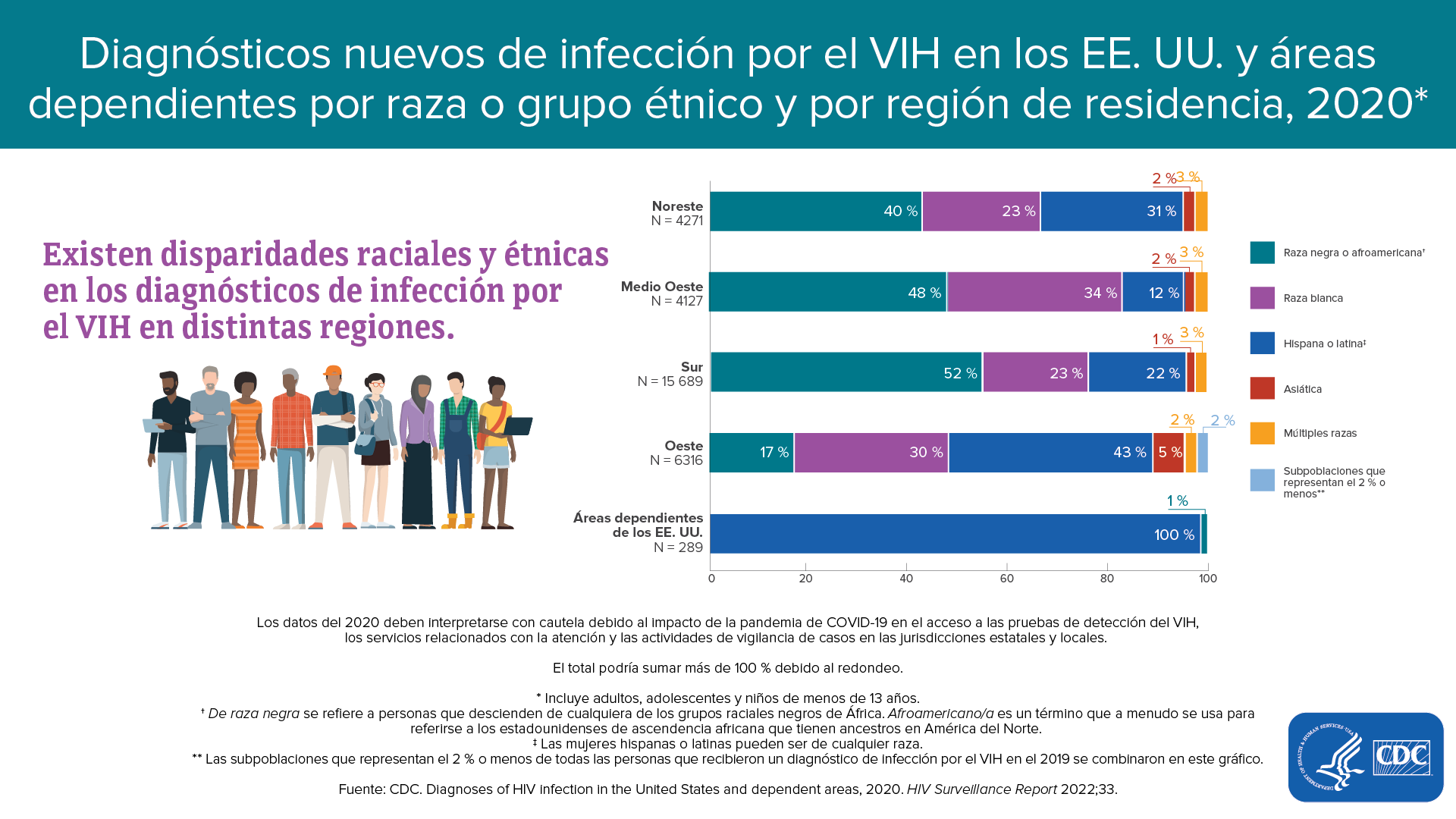 Diagnósticos nuevos de infección por el VIH en los EE. UU. y áreas dependientes por raza o grupo étnico y por región de residencia, 2020*

Existen disparidades raciales y étnicas en los diagnósticos de infección por el VIH en distintas regiones.

Noreste
N = 4271
40 % 23 % 31 % 2 % 3 %

Medio Oeste
N = 4127
48 % 34 % 12 % 2 % 3 %

Sur
N = 15 689
52 % 23 % 22 % 1 % 3 %

Oeste
N = 6316
17 % 30 % 43 % 5 % 2 % 2 %

Áreas dependientes de los EE. UU.
N = 289
100 % 1 %

0 20 40 60 80 100

Raza negra o afroamericana†
Raza blanca
Hispana o latina‡
Asiática
Múltiples razas
Subpoblaciones que representan el 2 % o menos**

Los datos del 2020 deben interpretarse con cautela debido al impacto de la pandemia de COVID-19 en el acceso a las pruebas de detección del VIH, los servicios relacionados con la atención y las actividades de vigilancia de casos en las jurisdicciones estatales y locales.

El total podría sumar más de 100 % debido al redondeo.

* Incluye adultos, adolescentes y niños de menos de 13 años.
† De raza negra se refiere a personas que descienden de cualquiera de los grupos raciales negros de África. Afroamericano/a es un término que a menudo se usa para referirse a los estadounidenses de ascendencia africana que tienen ancestros en América del Norte.
‡ Las mujeres hispanas o latinas pueden ser de cualquier raza.
** Las subpoblaciones que representan el 2 % o menos de todas las personas que recibieron un diagnóstico de infección por el VIH en el 2019 se combinaron en este gráfico.

Fuente: CDC. Diagnoses of HIV infection in the United States and dependent areas, 2020. HIV Surveillance Report 2022;33.

DEPARTMENT OF HEALTH & HUMAN SERVICES USA
CDC