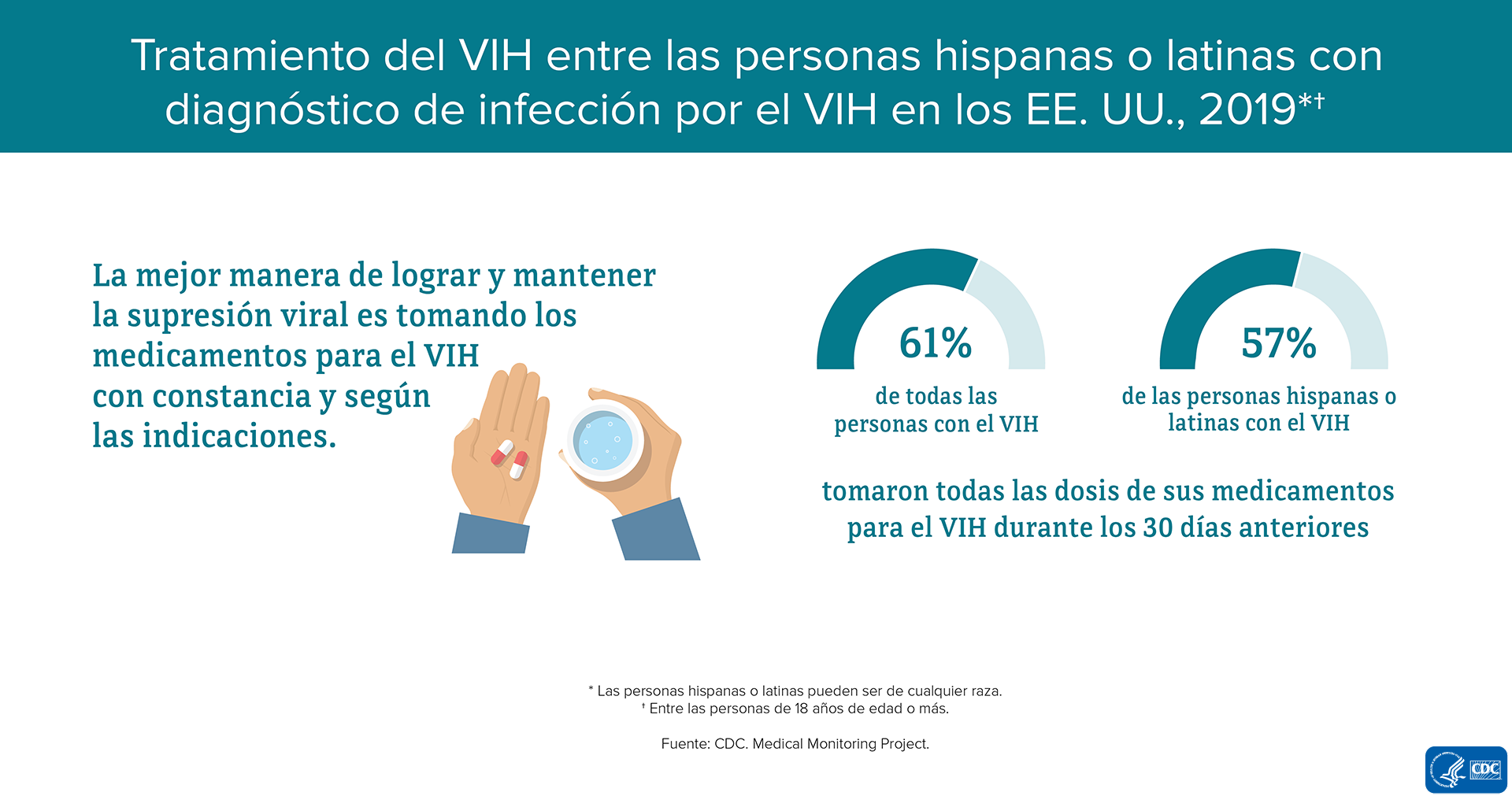 Tratamiento del VIH entre las personas hispanas o latinas con diagnóstico de infección por el VIH en los EE. UU., 2019*†

La mejor manera de lograr y mantener la supresión viral es tomando los medicamentos para el VIH con constancia y según las indicaciones.

61%
de todas las personas con el VIH

57%
de las personas hispanas o latinas con el VIH

tomaron todas las dosis de sus medicamentos para el VIH durante los 30 días anteriores

* Las personas hispanas o latinas pueden ser de cualquier raza.
† Entre las personas de 18 años de edad o más.

Fuente: CDC. Medical Monitoring Project.

CDC