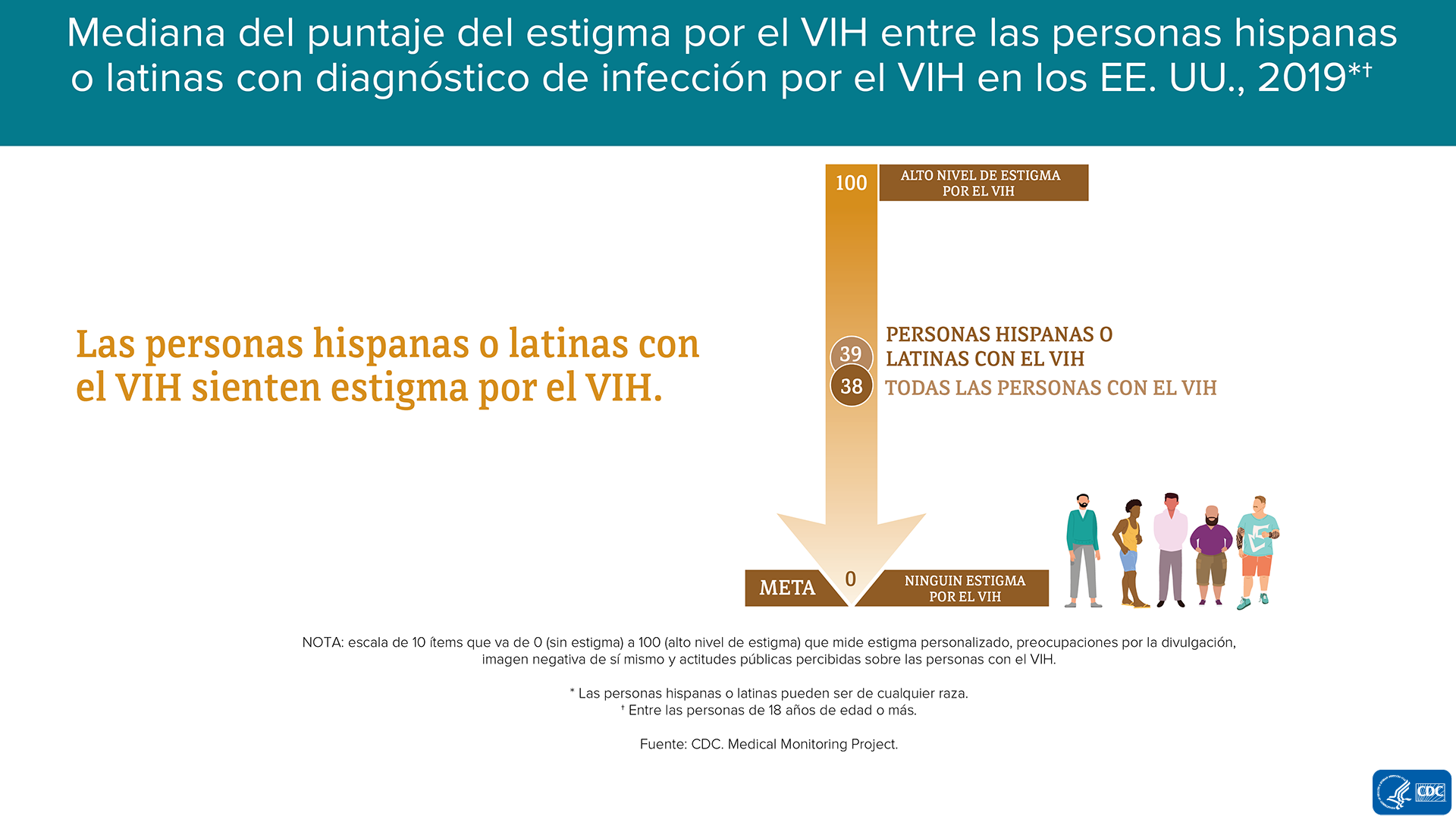 Mediana del puntaje del estigma por el VIH entre las personas hispanas o latinas con diagnóstico de infección por el VIH en los EE. UU., 2019*†

Las personas hispanas o latinas con el VIH sienten estigma por el VIH.

100

ALTO NIVEL DE ESTIGMA POR EL VIH

39

PERSONAS HISPANAS O LATINAS CON EL VIH

38

TODAS LAS PERSONAS CON EL VIH

META

0

NINGUIN ESTIGMA POR EL VIH

NOTA: escala de 10 ítems que va de 0 (sin estigma) a 100 (alto nivel de estigma) que mide estigma personalizado, preocupaciones por la divulgación, imagen negativa de sí mismo y actitudes públicas percibidas sobre las personas con el VIH.

* Las personas hispanas o latinas pueden ser de cualquier raza.
† Entre las personas de 18 años de edad o más.

Fuente: CDC. Medical Monitoring Project.

CDC