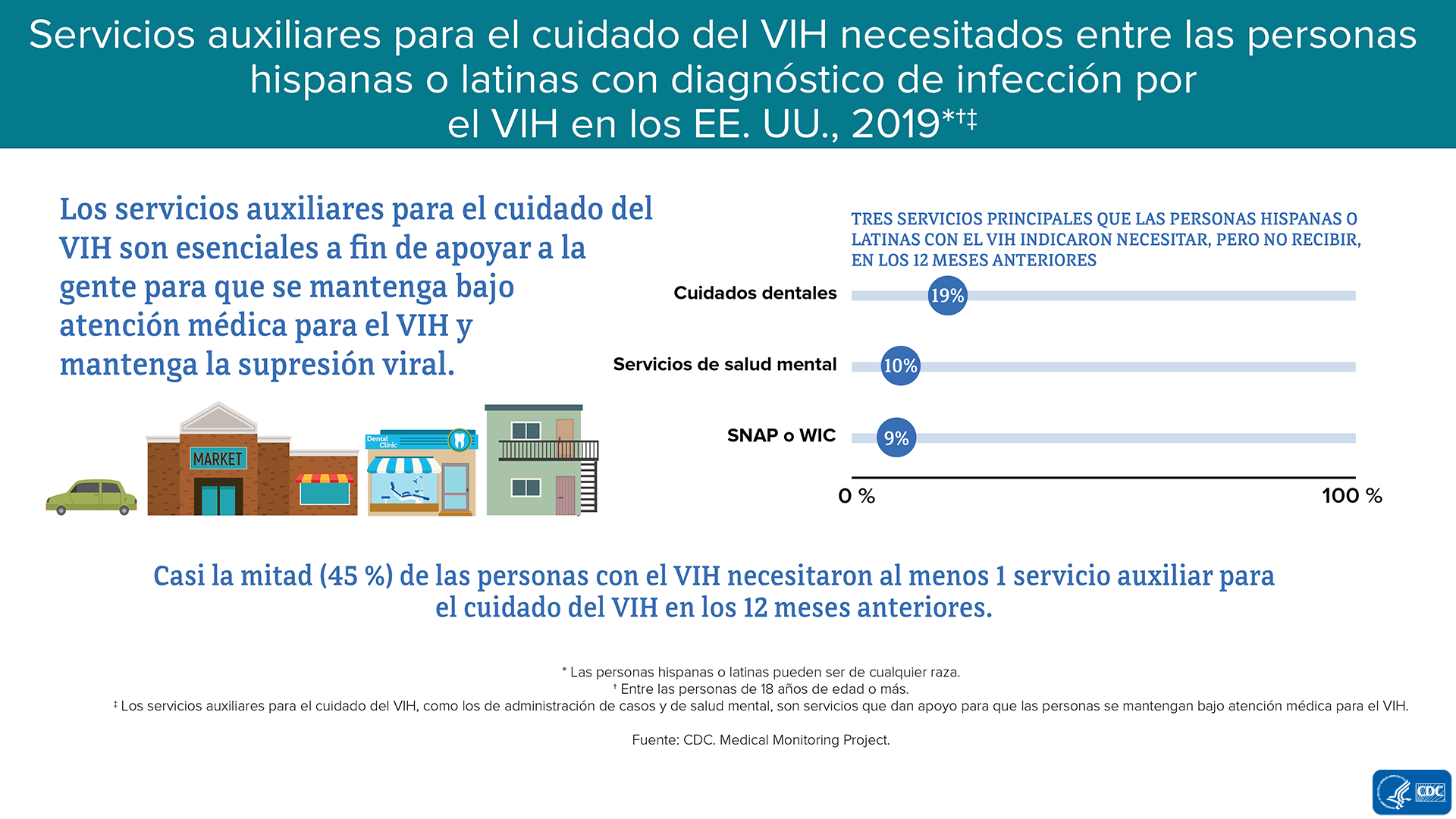 Servicios auxiliares para el cuidado del VIH necesitados entre las personas hispanas o latinas con diagnóstico de infección por el VIH en los EE. UU., 2019*†‡

Los servicios auxiliares para el cuidado del VIH son esenciales a fin de apoyar a la gente para que se mantenga bajo atención médica para el VIH y mantenga la supresión viral.

MARKET

Dental Clinic

TRES SERVICIOS PRINCIPALES QUE LAS PERSONAS HISPANAS O LATINAS CON EL VIH INDICARON NECESITAR, PERO NO RECIBIR, EN LOS 12 MESES ANTERIORES

Cuidados dentales 19%

Servicios de salud mental 10%

SNAP o WIC 9%

0 %

100 %

Casi la mitad (45 %) de las personas con el VIH necesitaron al menos 1 servicio auxiliar para el cuidado del VIH en los 12 meses anteriores.

* Las personas hispanas o latinas pueden ser de cualquier raza.
† Entre las personas de 18 años de edad o más.
‡ Los servicios auxiliares para el cuidado del VIH, como los de administración de casos y de salud mental, son servicios que dan apoyo para que las personas se mantengan bajo atención médica para el VIH.

Fuente: CDC. Medical Monitoring Project.

CDC