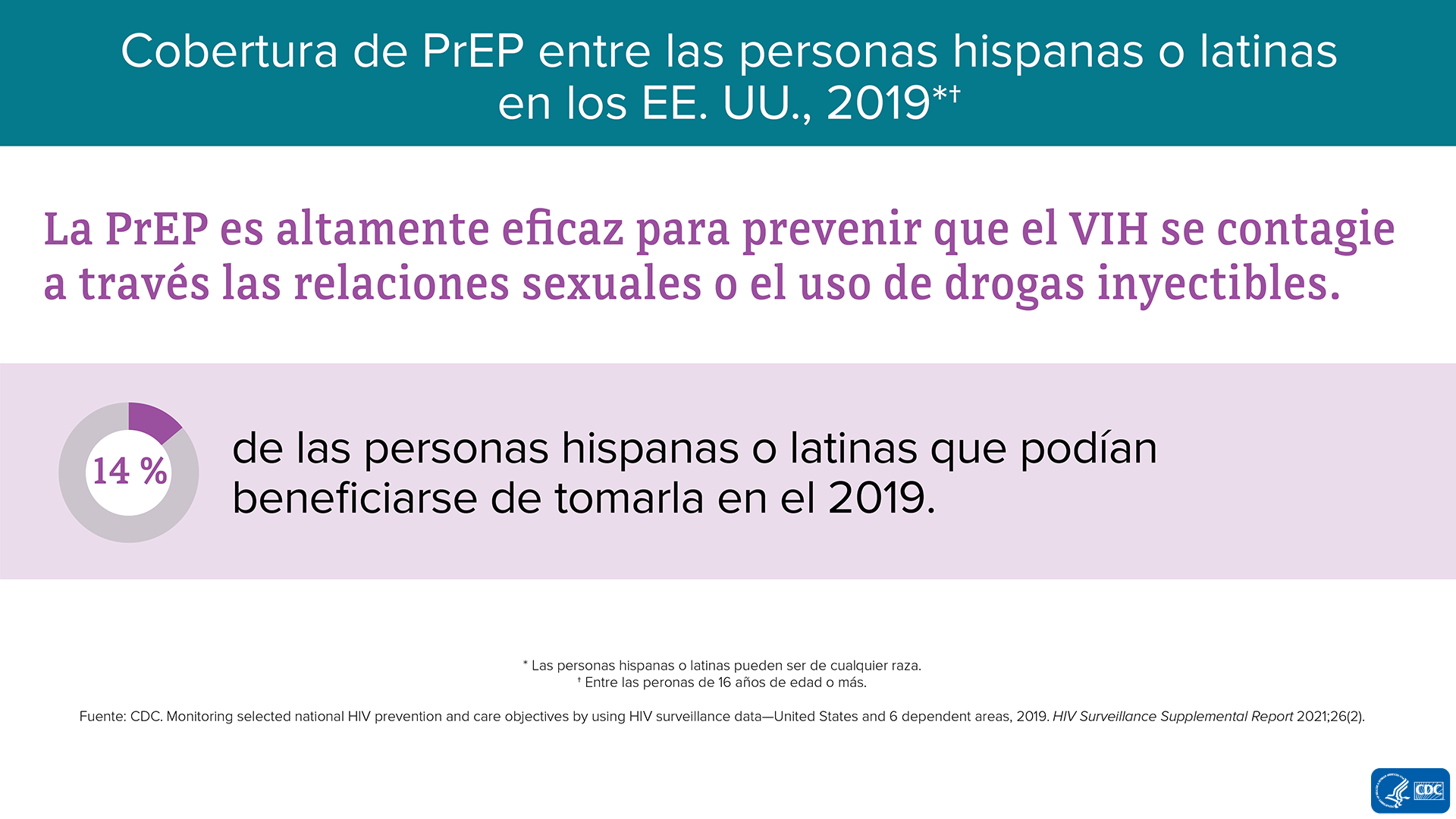 Cobertura de PrEP entre las personas hispanas o latinas en los EE. UU., 2019*†

La PrEP es altamente eficaz para prevenir que el VIH se contagie a través las relaciones sexuales o el uso de drogas inyectibles.

14 %

de las personas hispanas o latinas que podían beneficiarse de tomarla en el 2019.

* Las personas hispanas o latinas pueden ser de cualquier raza.
† Entre las peronas de 16 años de edad o más.

Fuente: CDC. Monitoring selected national HIV prevention and care objectives by using HIV surveillance data—United States and 6 dependent areas, 2019. HIV Surveillance Supplemental Report 2021;26(2).

CDC