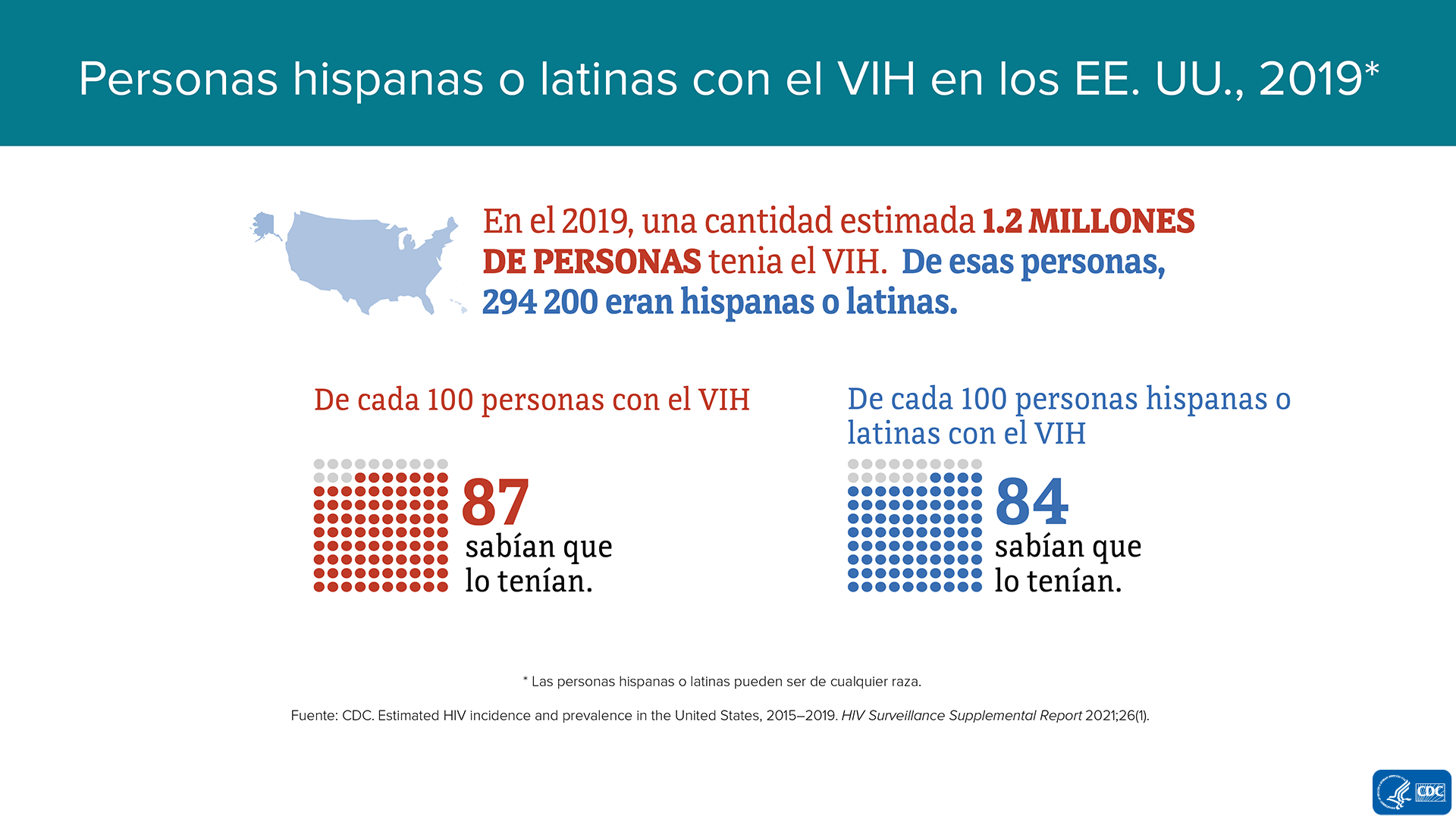 Personas hispanas o latinas con el VIH en los EE. UU., 2019*

En el 2019, una cantidad estimada 1.2 MILLONES DE PERSONAS tenia el VIH. De esas personas, 294 200 eran hispanas o latinas.

De cada 100 personas con el VIH

87 sabían que lo tenían.

De cada 100 personas hispanas o latinas con el VIH

84 sabían que lo tenían.

* Las personas hispanas o latinas pueden ser de cualquier raza.

Fuente: CDC. Estimated HIV incidence and prevalence in the United States, 2015–2019. HIV Surveillance Supplemental Report 2021;26(1).

CDC