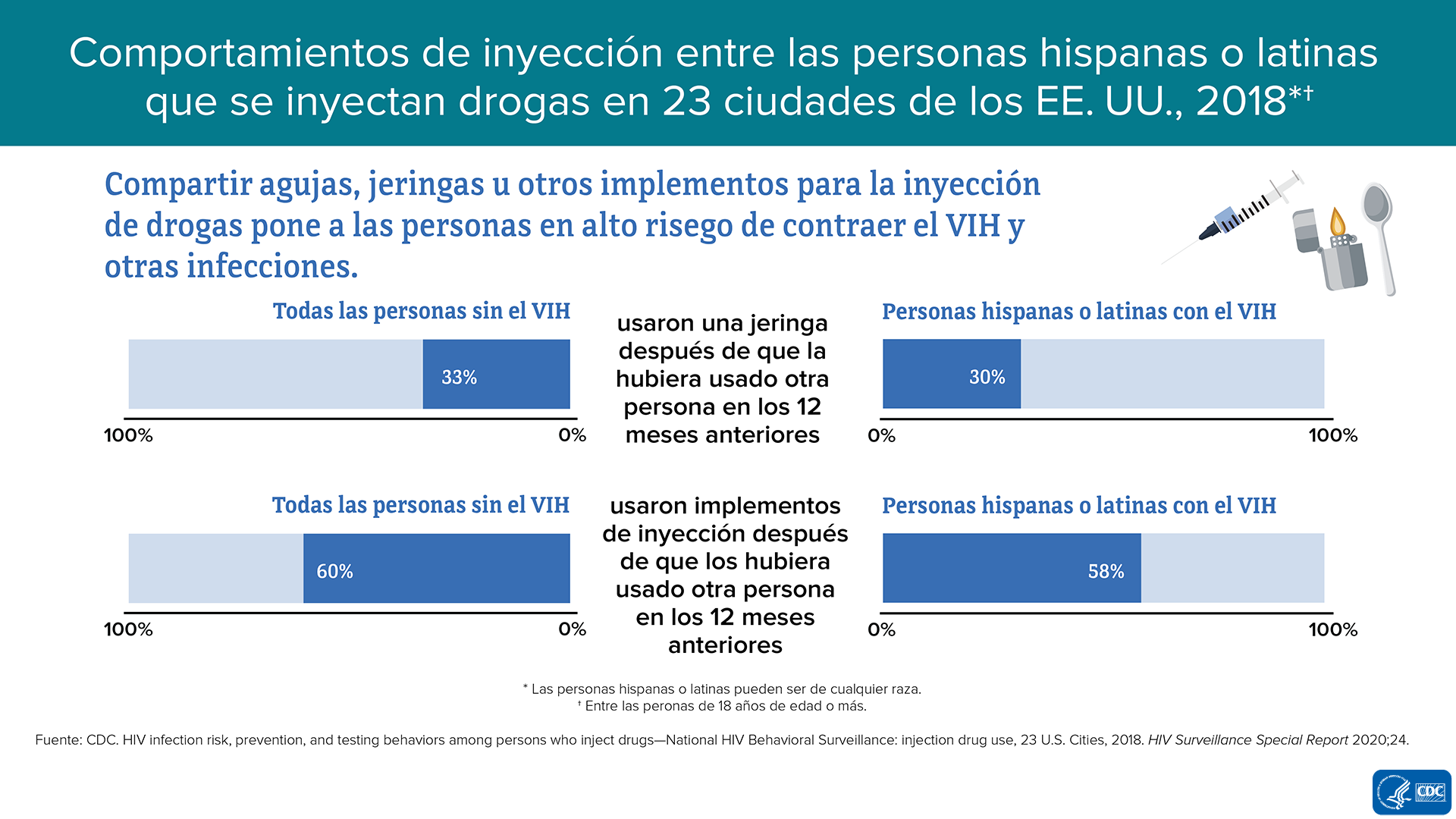 Comportamientos de inyección entre las personas hispanas o latinas que se inyectan drogas en 23 ciudades de los EE. UU., 2018*†

Compartir agujas, jeringas u otros implementos para la inyección de drogas pone a las personas en alto risego de contraer el VIH y otras infecciones.

Todas las personas sin el VIH

33%

100%

0%

usaron una jeringa después de que la hubiera usado otra persona en los 12 meses anteriores

Personas hispanas o latinas con el VIH

30%

0%

100%

Todas las personas sin el VIH

60%

100%

0%

usaron implementos de inyección después de que los hubiera usado otra persona en los 12 meses anteriores

Personas hispanas o latinas con el VIH

58%

0%

100%

* Las personas hispanas o latinas pueden ser de cualquier raza.
† Entre las peronas de 18 años de edad o más.

Fuente: CDC. HIV infection risk, prevention, and testing behaviors among persons who inject drugs—National HIV Behavioral Surveillance: injection drug use, 23 U.S. Cities, 2018. HIV Surveillance Special Report 2020;24.

CDC