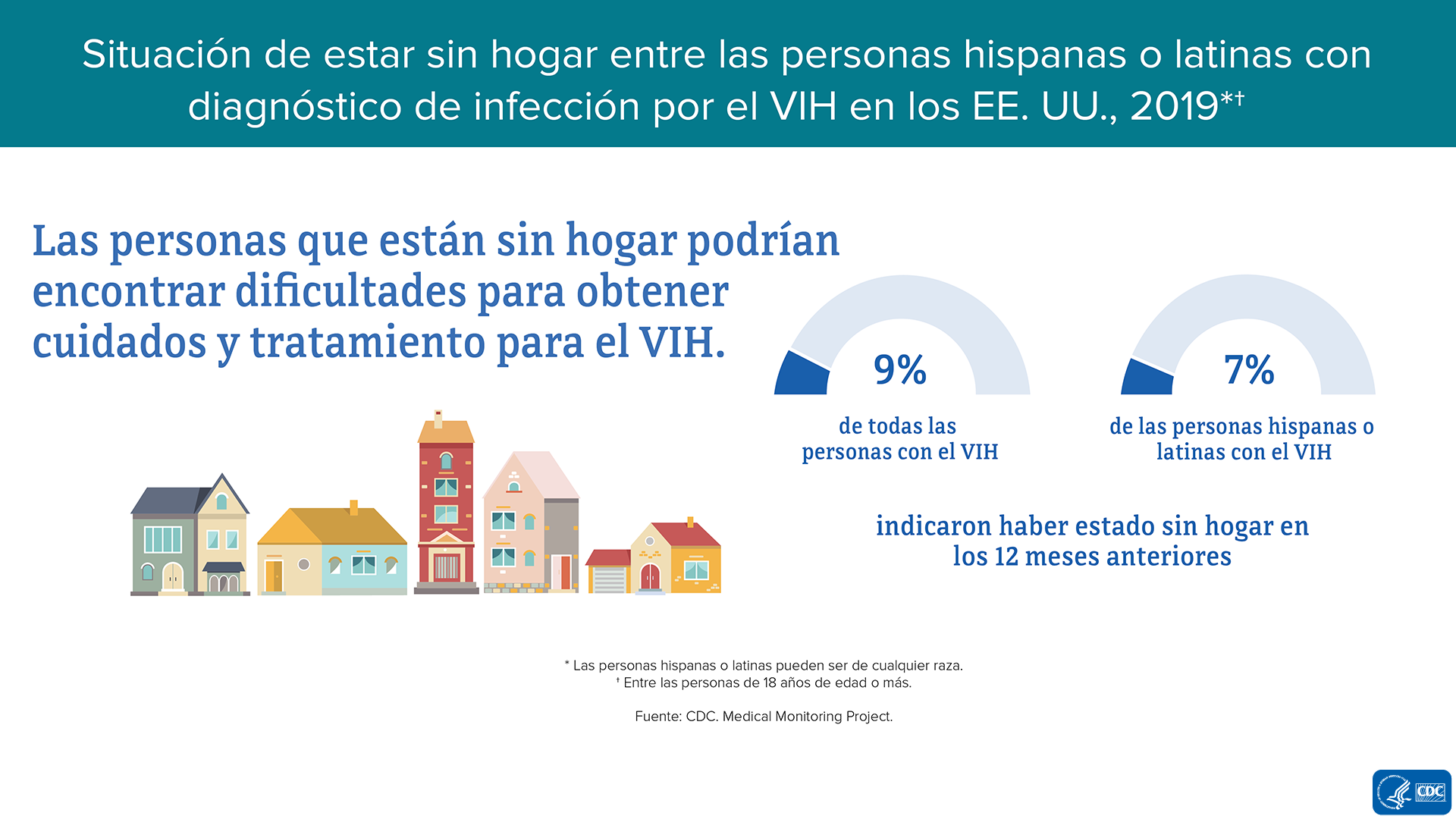 Situación de estar sin hogar entre las personas hispanas o latinas con diagnóstico de infección por el VIH en los EE. UU., 2019*†

Las personas que están sin hogar podrían encontrar dificultades para obtener cuidados y tratamiento para el VIH.

9%

de todas las personas con el VIH

7%

de las personas hispanas o latinas con el VIH

indicaron haber estado sin hogar en los 12 meses anteriores

* Las personas hispanas o latinas pueden ser de cualquier raza.
† Entre las personas de 18 años de edad o más.

Fuente: CDC. Medical Monitoring Project.

CDC