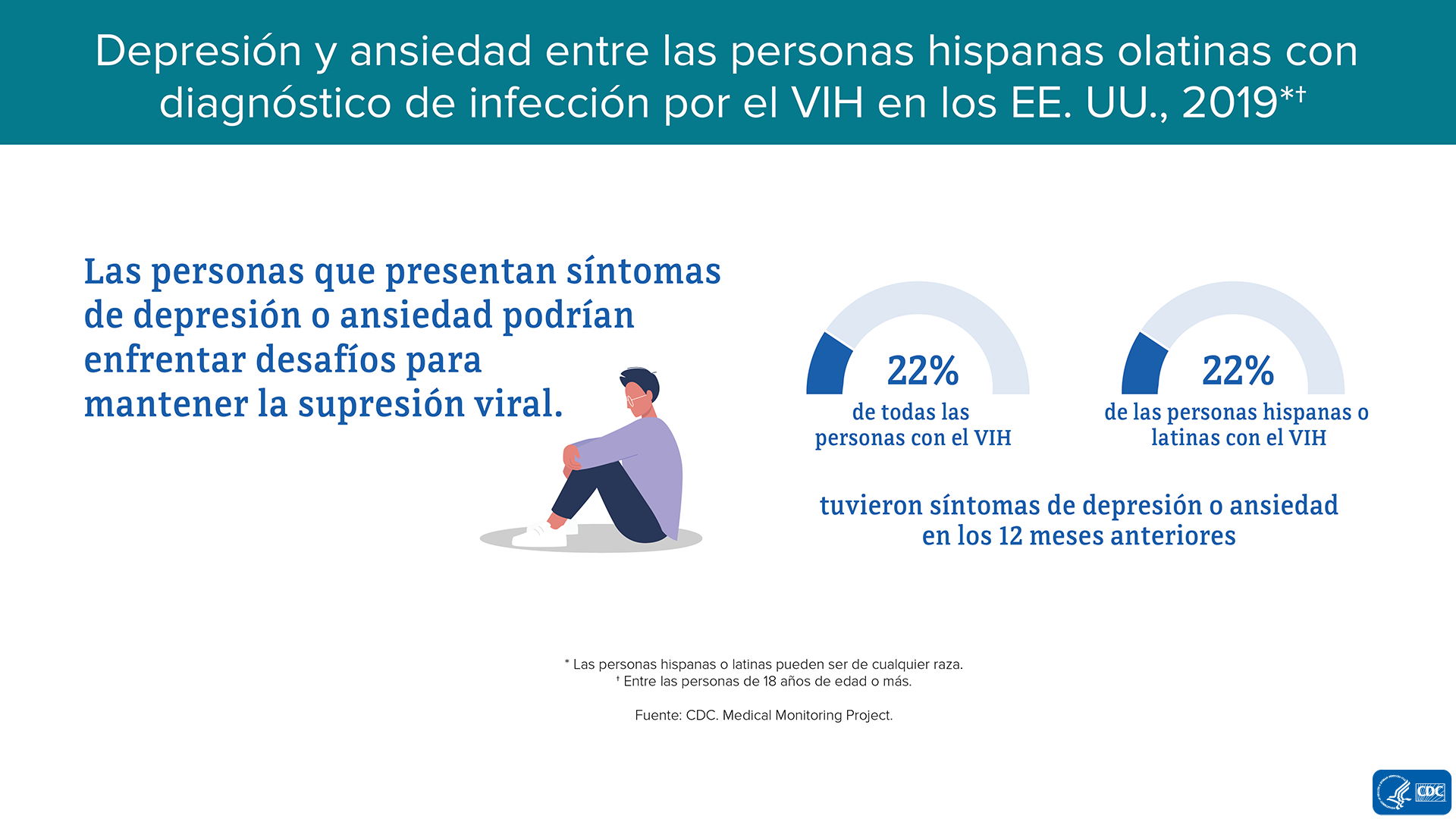 Depresión y ansiedad entre las personas hispanas olatinas con diagnóstico de infección por el VIH en los EE. UU., 2019*†

Las personas que presentan síntomas de depresión o ansiedad podrían enfrentar desafíos para mantener la supresión viral.

22%
de todas las personas con el VIH

22%
de las personas hispanas o latinas con el VIH

tuvieron síntomas de depresión o ansiedad en los 12 meses anteriores

* Las personas hispanas o latinas pueden ser de cualquier raza.
† Entre las personas de 18 años de edad o más.

Fuente: CDC. Medical Monitoring Project.

CDC