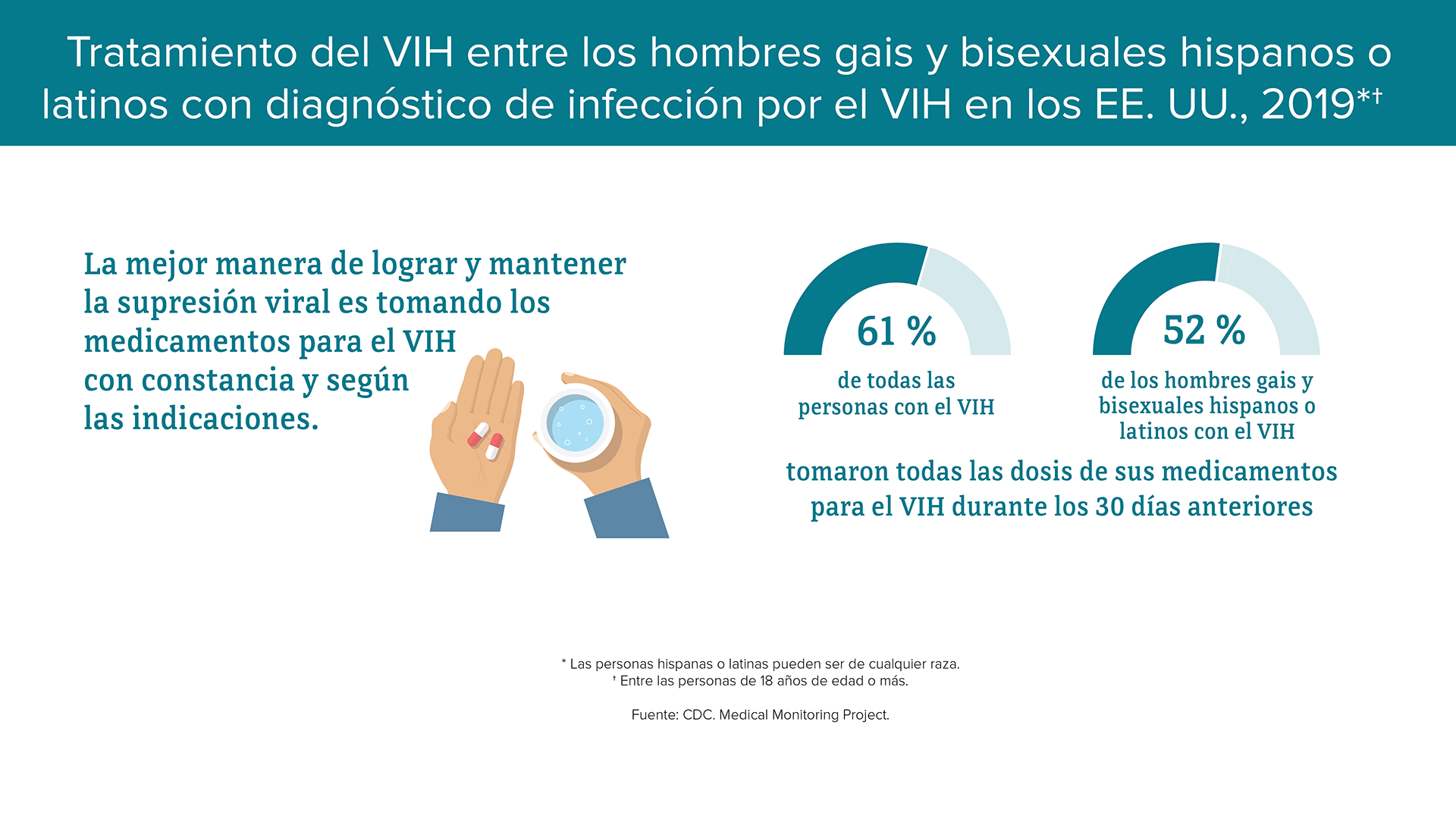 Tratamiento del VIH entre los hombres gais y bisexuales hispanos o latinos con diagnóstico de infección por el VIH en los EE. UU., 2019*†

La mejor manera de lograr y mantener la supresión viral es tomando los medicamentos para el VIH con constancia y según las indicaciones.

61 %

de todas las personas con el VIH

52 %

de los hombres gais y bisexuales hispanos o latinos con el VIH

tomaron todas las dosis de sus medicamentos para el VIH durante los 30 días anteriores

* Las personas hispanas o latinas pueden ser de cualquier raza.
† Entre las personas de 18 años de edad o más.

Fuente: CDC. Medical Monitoring Project.