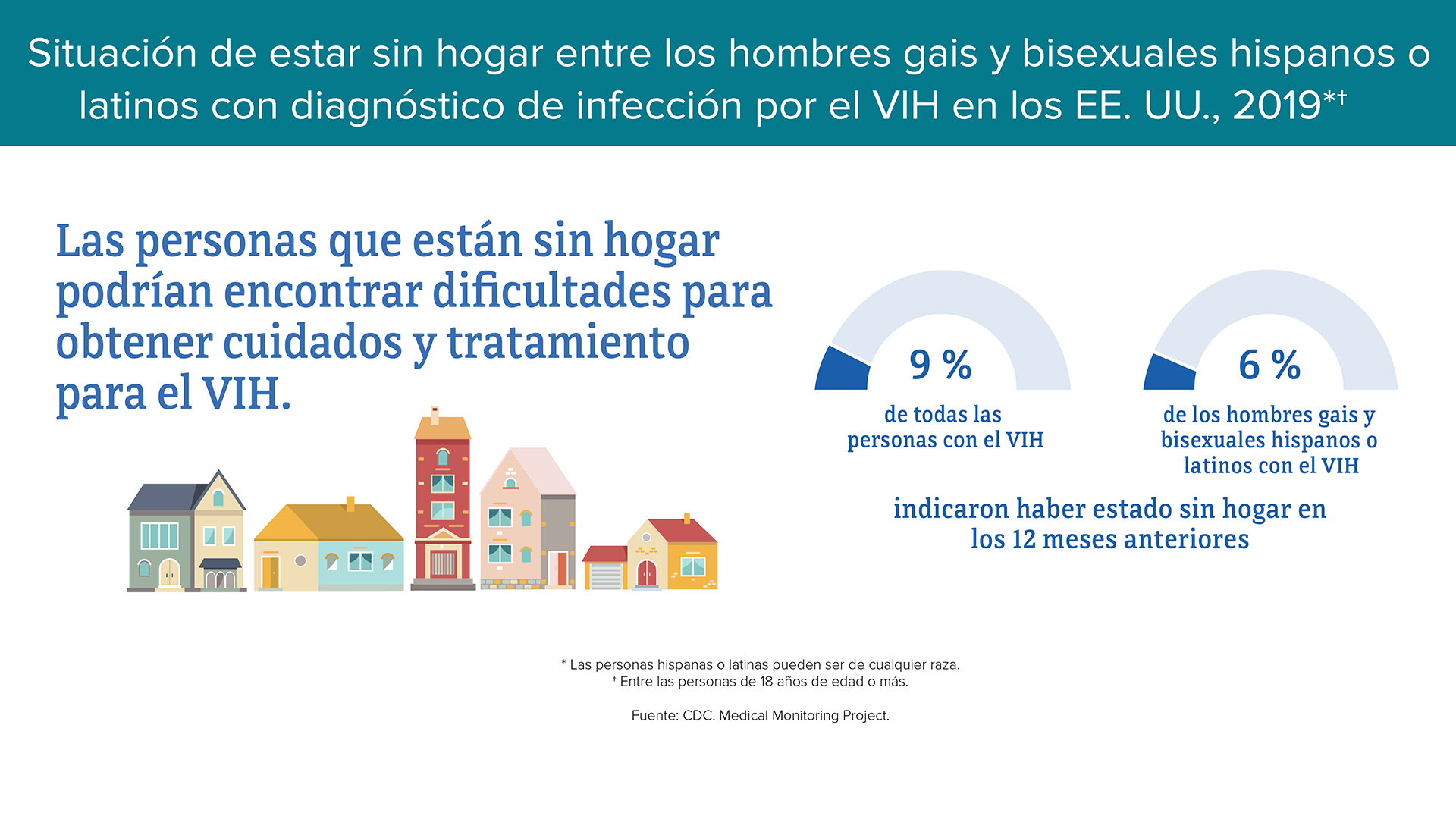 Situación de estar sin hogar entre los hombres gais y bisexuales hispanos o latinos con diagnóstico de infección por el VIH en los EE. UU., 2019*†

Las personas que están sin hogar podrían encontrar dificultades para obtener cuidados y tratamiento para el VIH.

9 %
de todas las personas con el VIH

6 %
de los hombres gais y bisexuales hispanos o latinos con el VIH

indicaron haber estado sin hogar en los 12 meses anteriores

* Las personas hispanas o latinas pueden ser de cualquier raza.
† Entre las personas de 18 años de edad o más.

Fuente: CDC. Medical Monitoring Project.