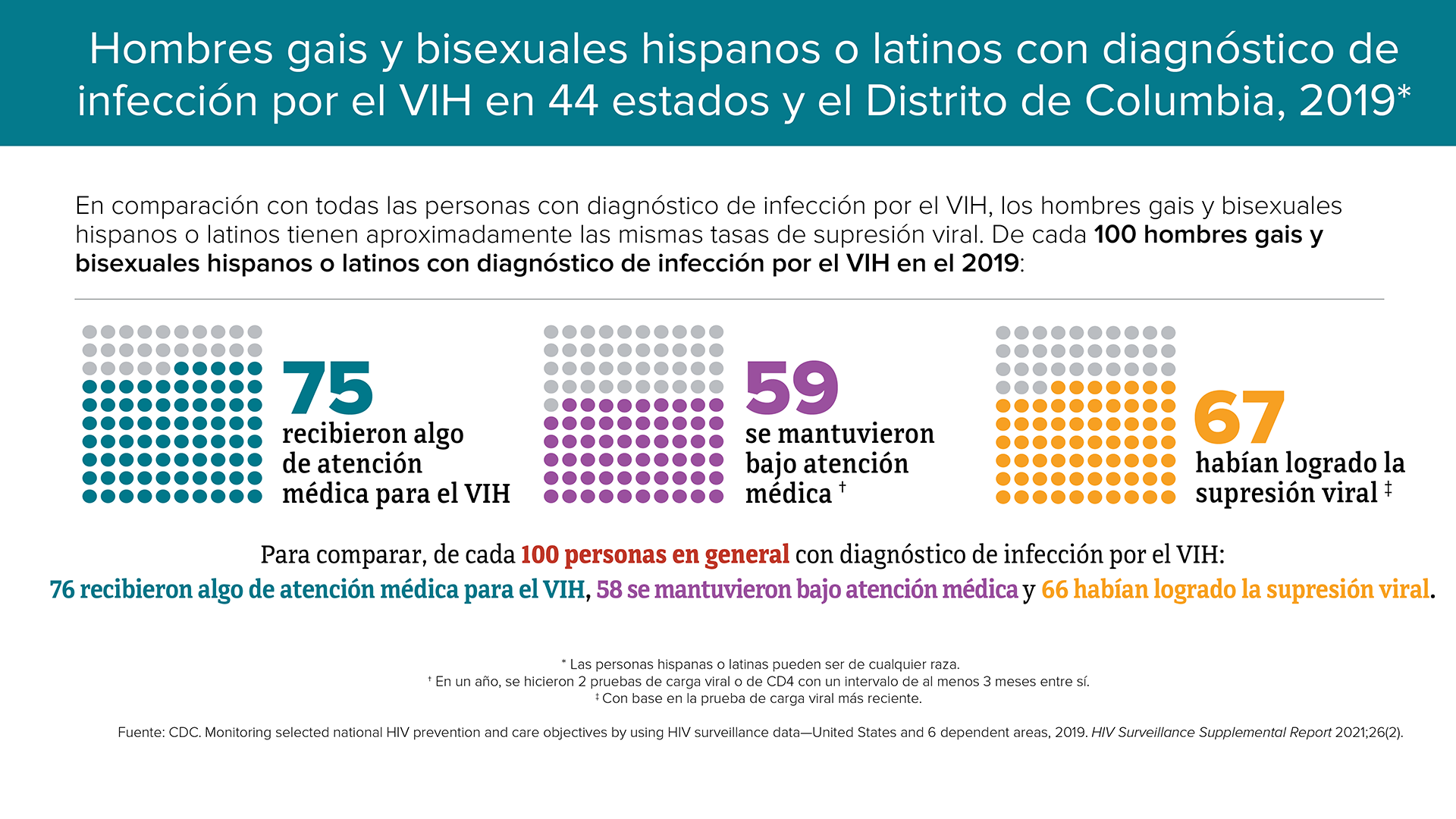 Hombres gais y bisexuales hispanos o latinos con diagnóstico de infección por el VIH en 44 estados y el Distrito de Columbia, 2019*

En comparación con todas las personas con diagnóstico de infección por el VIH, los hombres gais y bisexuales hispanos o latinos tienen aproximadamente las mismas tasas de supresión viral. De cada 100 hombres gais y bisexuales hispanos o latinos con diagnóstico de infección por el VIH en el 2019:

75 recibieron algo de atención médica para el VIH

59 se mantuvieron bajo atención médica †

67 habían logrado la supresión viral ‡

Para comparar, de cada 100 personas en general con diagnóstico de infección por el VIH:
76 recibieron algo de atención médica para el VIH, 58 se mantuvieron bajo atención médica y 66 habían logrado la supresión viral.

* Las personas hispanas o latinas pueden ser de cualquier raza.
† En un año, se hicieron 2 pruebas de carga viral o de CD4 con un intervalo de al menos 3 meses entre sí.
‡ Con base en la prueba de carga viral más reciente.

Fuente: CDC. Monitoring selected national HIV prevention and care objectives by using HIV surveillance data—United States and 6 dependent areas, 2019. HIV Surveillance Supplemental Report 2021;26(2).