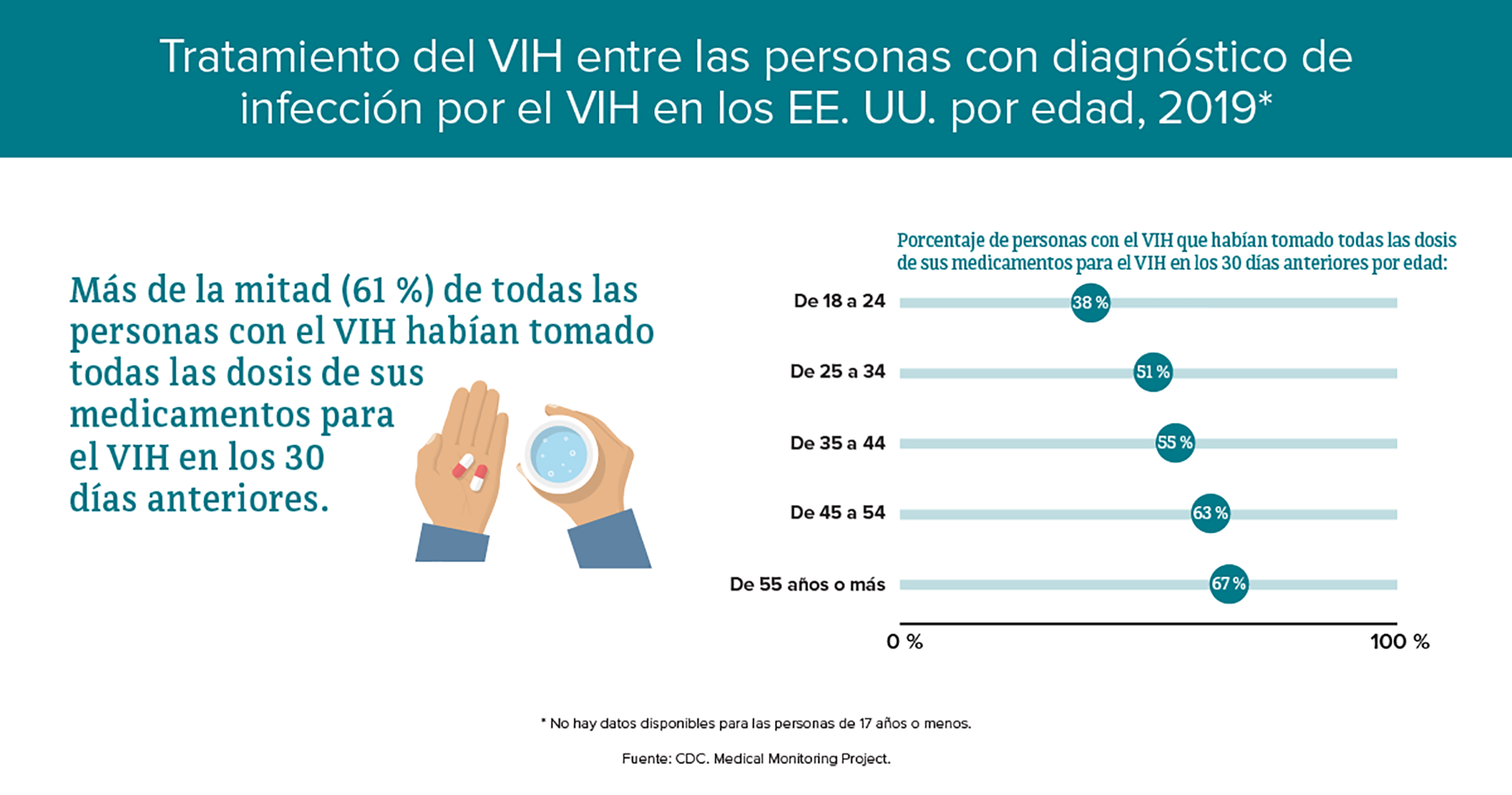 Tratamiento del VIH entre las personas con diagnóstico de infección por el VIH en los EE. UU. por edad, 2019*

Más de la mitad (61 %) de todas las personas con el VIH habían tomado todas las dosis de sus medicamentos para el VIH en los 30 días anteriores.

Porcentaje de personas con el VIH que habían tomado todas las dosis de sus medicamentos para el VIH en los 30 días anteriores por edad:

De 18 a 24 38 %
De 25 a 34 51 %
De 35 a 44 55 %
De 45 a 54 63 %
De 55 años o más 67 %

0 %
100 %

* No hay datos disponibles para las personas de 17 años o menos.

Fuente: CDC. Medical Monitoring Project.