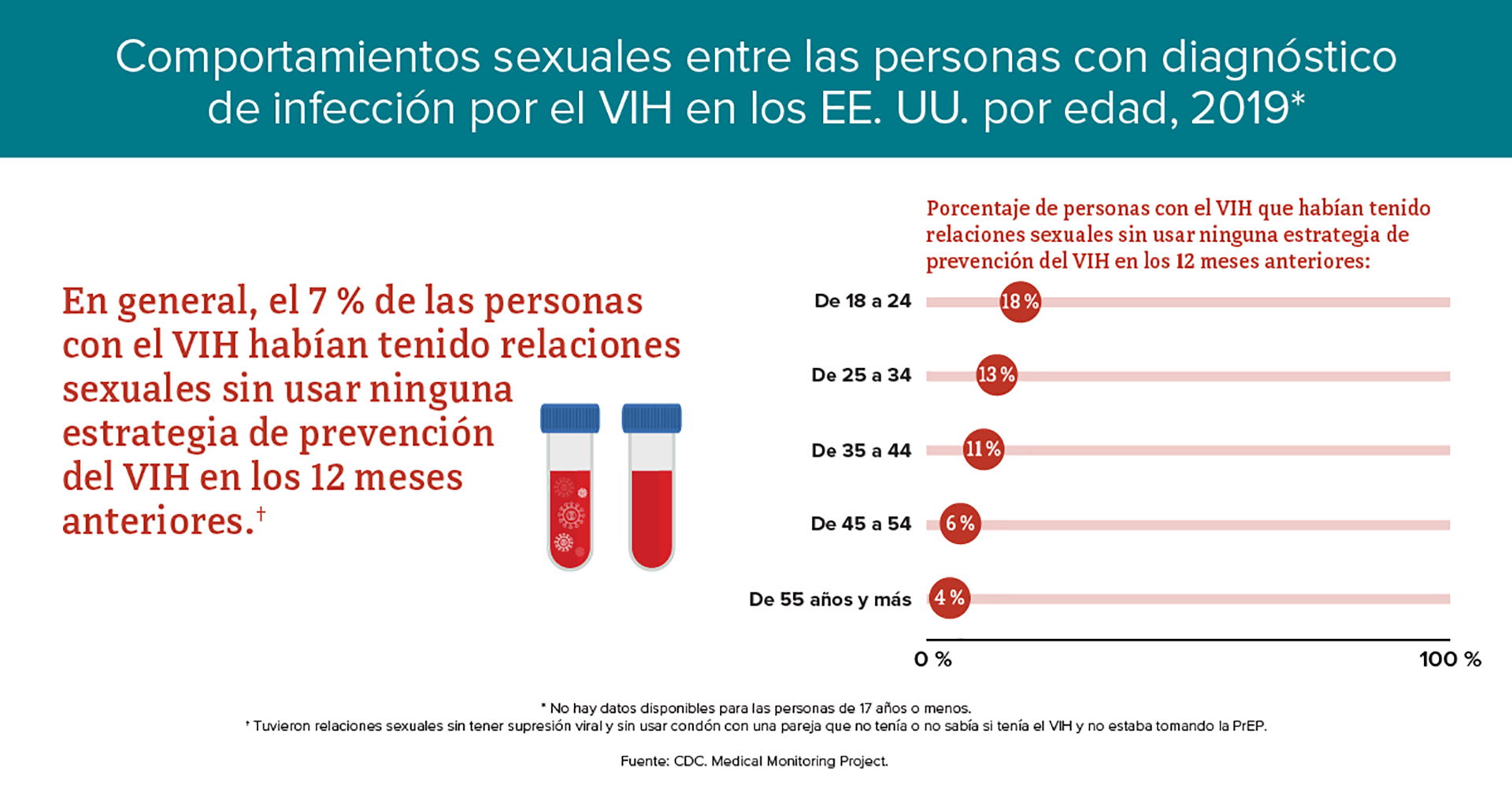 Comportamientos sexuales entre las personas con diagnóstico de infección por el VIH en los EE. UU. por edad, 2019*

En general, el 7 % de las personas con el VIH habían tenido relaciones sexuales sin usar ninguna estrategia de prevención del VIH en los 12 meses anteriores.†

Porcentaje de personas con el VIH que habían tenido relaciones sexuales sin usar ninguna estrategia de prevención del VIH en los 12 meses anteriores:

De 18 a 24 18 %

De 25 a 34 13 %

De 35 a 44 11 %

De 45 a 54 6 %

De 55 años y más 4 %

0 %

100 %

* No hay datos disponibles para las personas de 17 años o menos.
† Tuvieron relaciones sexuales sin tener supresión viral y sin usar condón con una pareja que no tenía o no sabía si tenía el VIH y no estaba tomando la PrEP.

Fuente: CDC. Medical Monitoring Project.