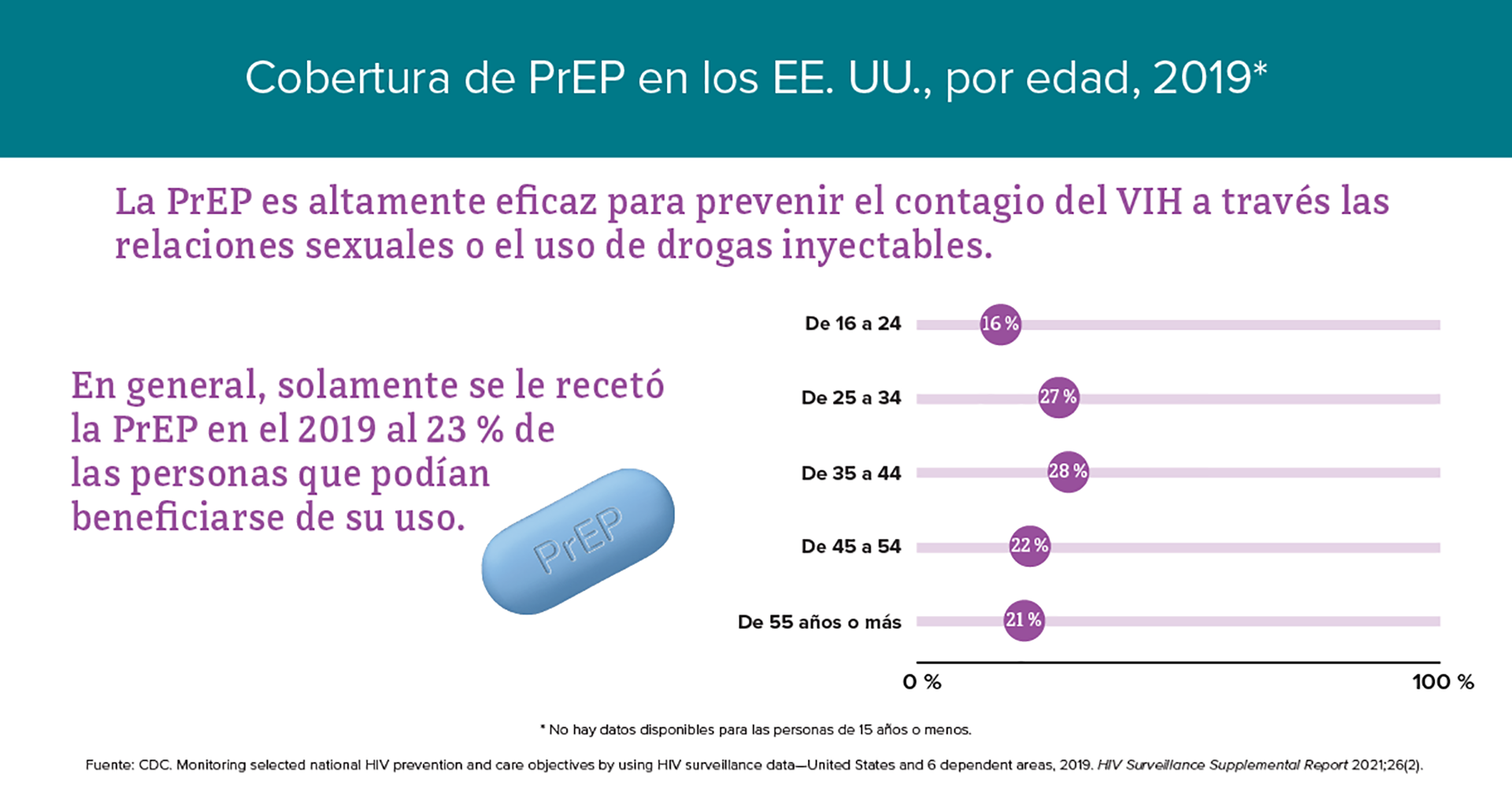 Cobertura de PrEP en los EE. UU., por edad, 2019*

La PrEP es altamente eficaz para prevenir el contagio del VIH a través las relaciones sexuales o el uso de drogas inyectables.

En general, solamente se le recetó la PrEP en el 2019 al 23 % de las personas que podían beneficiarse de su uso.

PrEP

De 16 a 24 16 %
De 25 a 34 27 %
De 35 a 44 28 %
De 45 a 54 22 %
De 55 años o más 21 %

0 %
100 %

* No hay datos disponibles para las personas de 15 años o menos.

Fuente: CDC. Monitoring selected national HIV prevention and care objectives by using HIV surveillance data—United States and 6 dependent areas, 2019. HIV Surveillance Supplemental Report 2021;26(2).