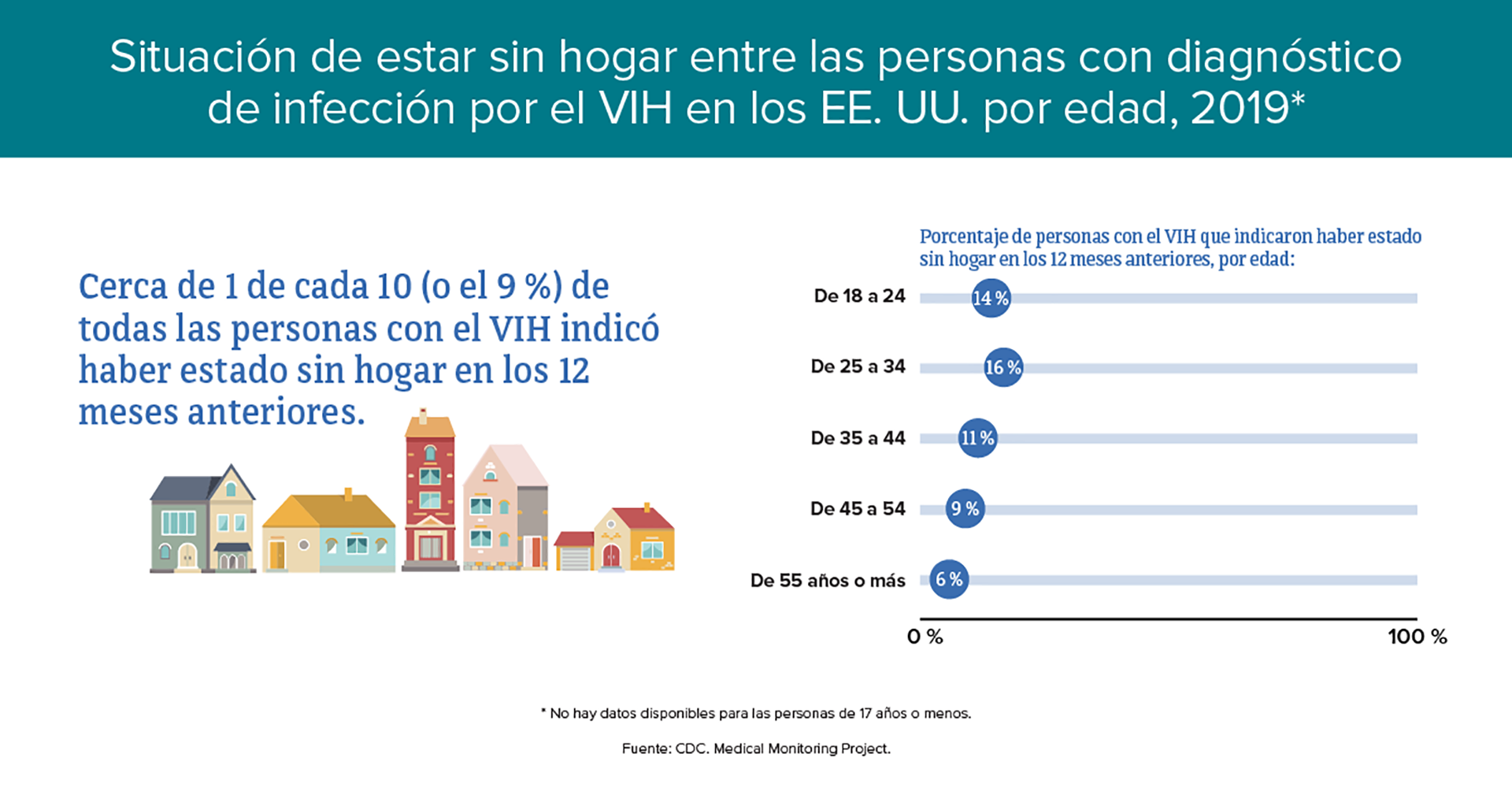 Situación de estar sin hogar entre las personas con diagnóstico de infección por el VIH en los EE. UU. por edad, 2019*

Cerca de 1 de cada 10 (o el 9 %) de todas las personas con el VIH indicó haber estado sin hogar en los 12 meses anteriores.

Porcentaje de personas con el VIH que indicaron haber estado sin hogar en los 12 meses anteriores, por edad:

De 18 a 24 14 %

De 25 a 34 16 %

De 35 a 44 11 %

De 45 a 54 9 %

De 55 años o más 6 %

0 %

100 %

* No hay datos disponibles para las personas de 17 años o menos.

Fuente: CDC. Medical Monitoring Project.