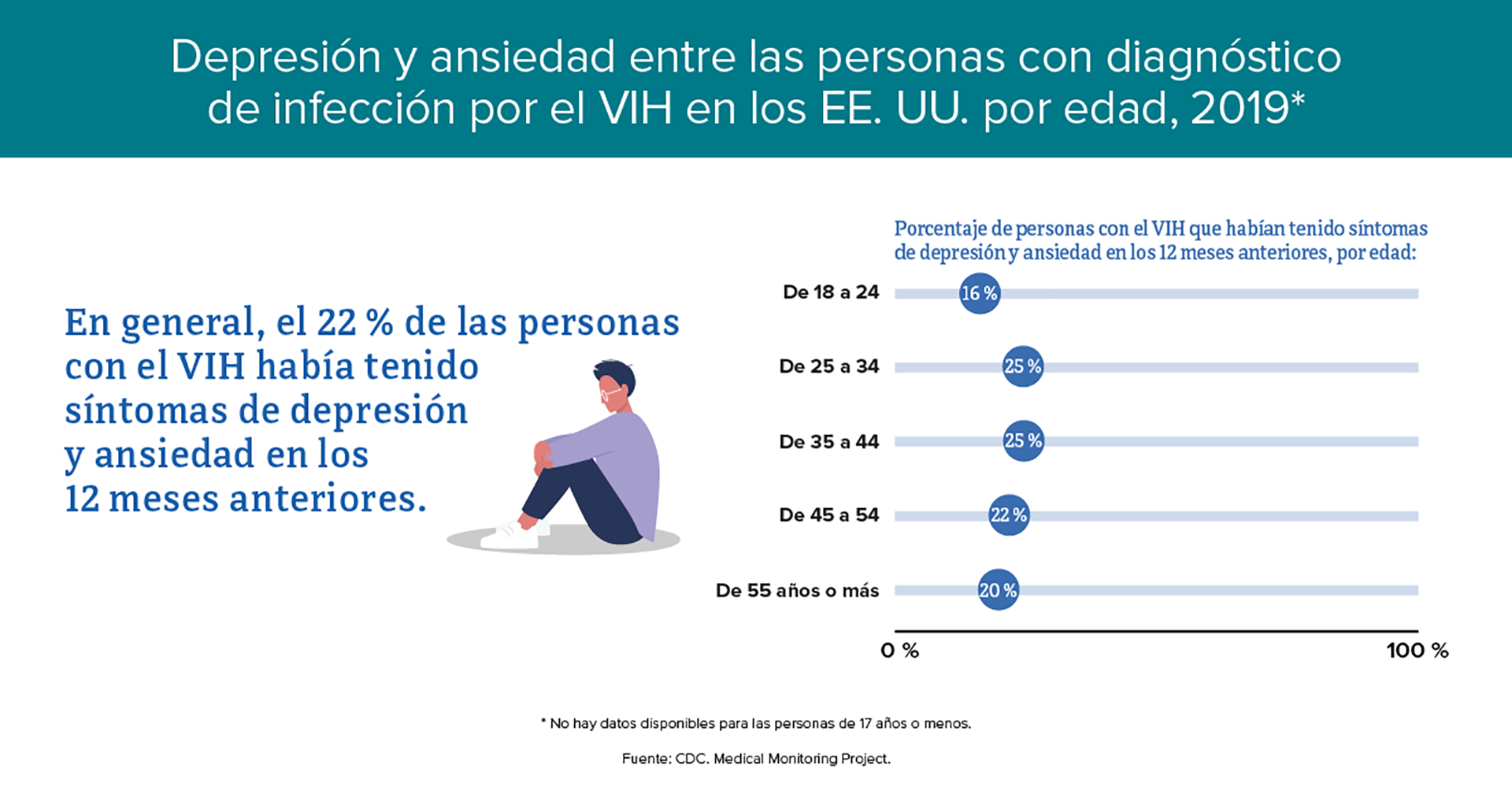 Depresión y ansiedad entre las personas con diagnóstico de infección por el VIH en los EE. UU. por edad, 2019*

En general, el 22 % de las personas con el VIH había tenido síntomas de depresión y ansiedad en los 12 meses anteriores.

Porcentaje de personas con el VIH que habían tenido síntomas de depresión y ansiedad en los 12 meses anteriores, por edad:

De 18 a 24 16 %

De 25 a 34 25 %

De 35 a 44 25 %

De 45 a 54 22 %

De 55 años o más 20 %

0 %

100 %

* No hay datos disponibles para las personas de 17 años o menos.

Fuente: CDC. Medical Monitoring Project.