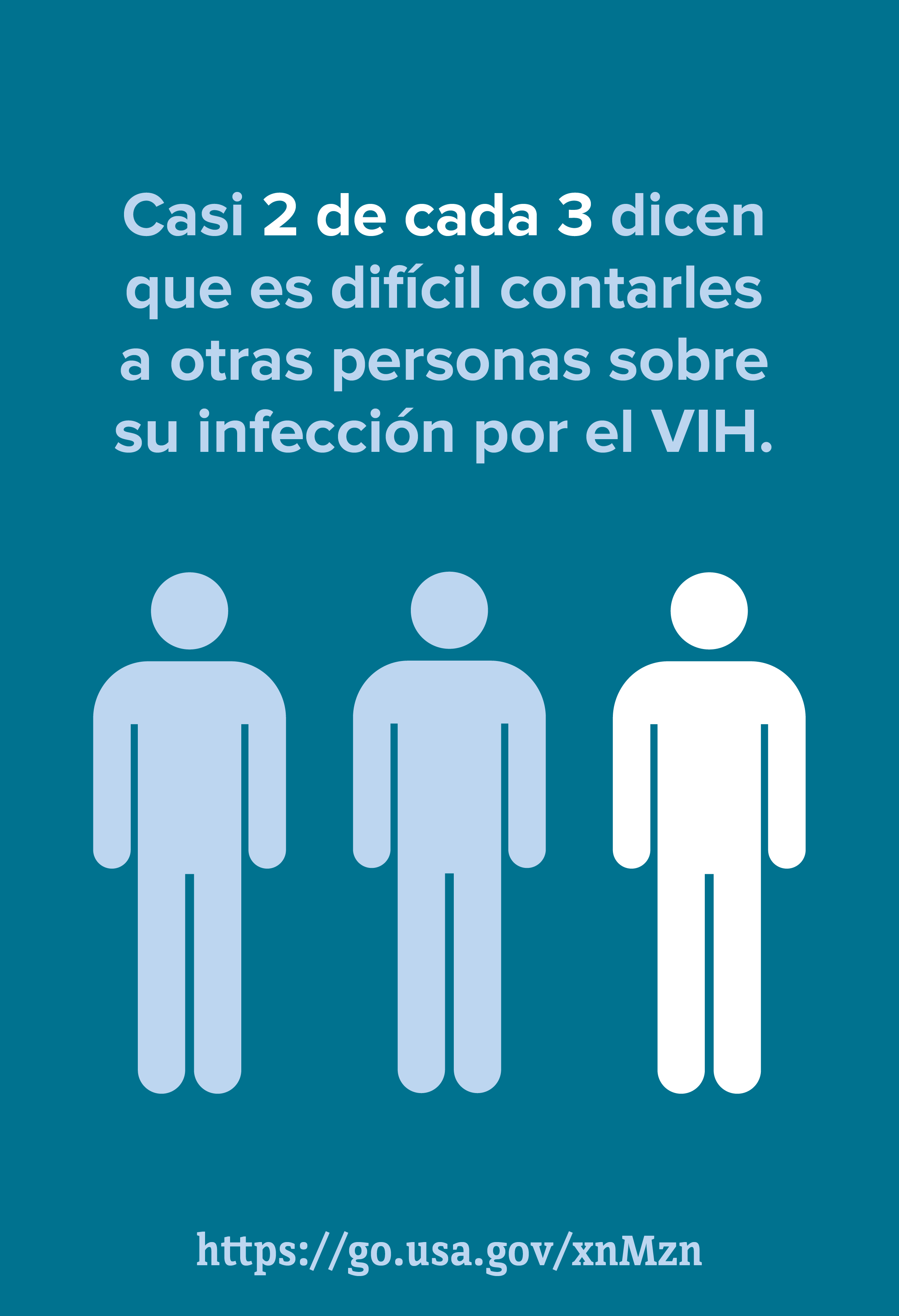 Casi 2 de cada 3 dicen que es difícil contarles a otras personas sobre su infección por el VIH.

https://go.usa.gov/xnMzn