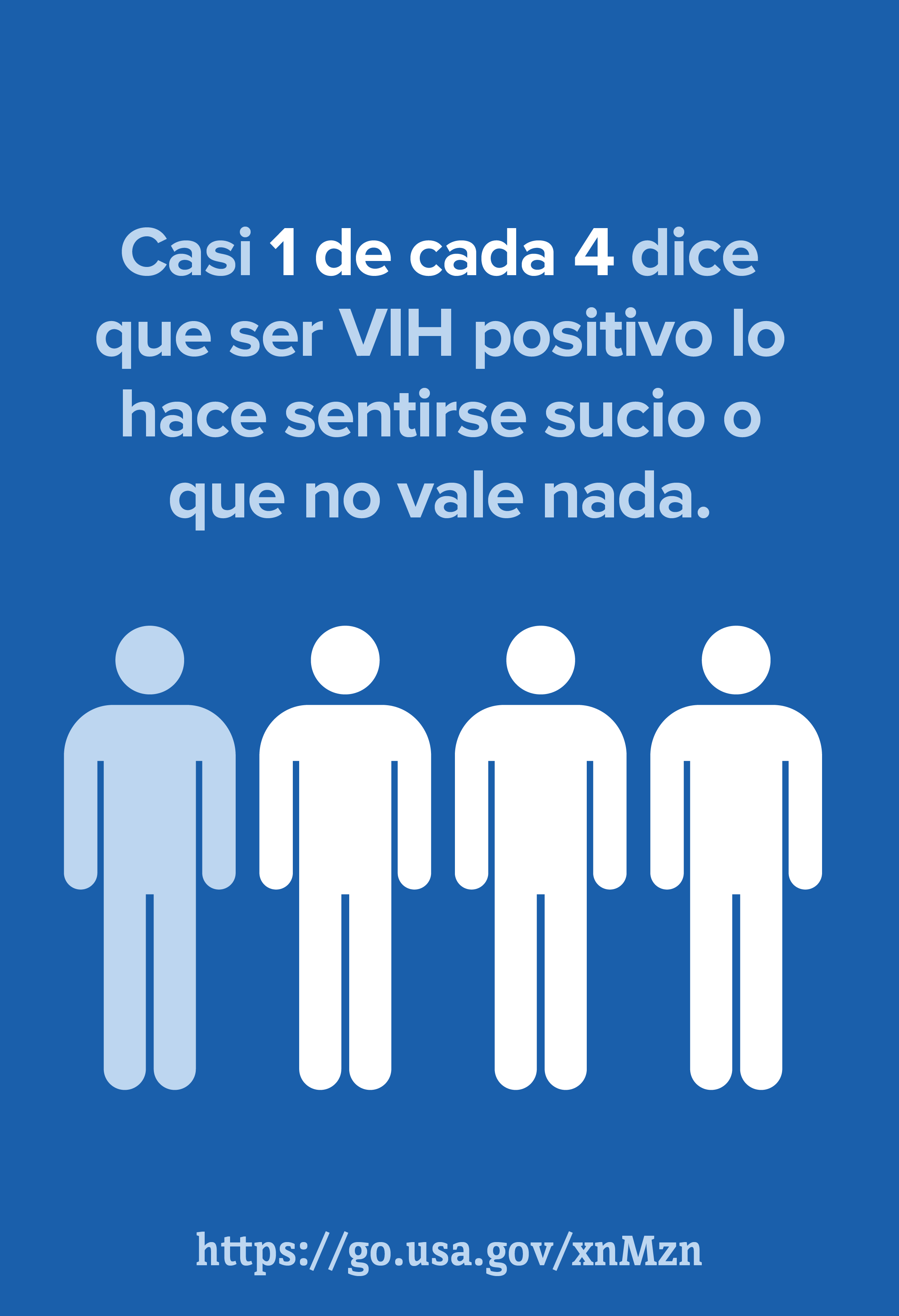 Casi 1 de cada 4 dice que ser VIH positivo lo hace sentirse sucio o que no vale nada.

https://go.usa.gov/xnMzn