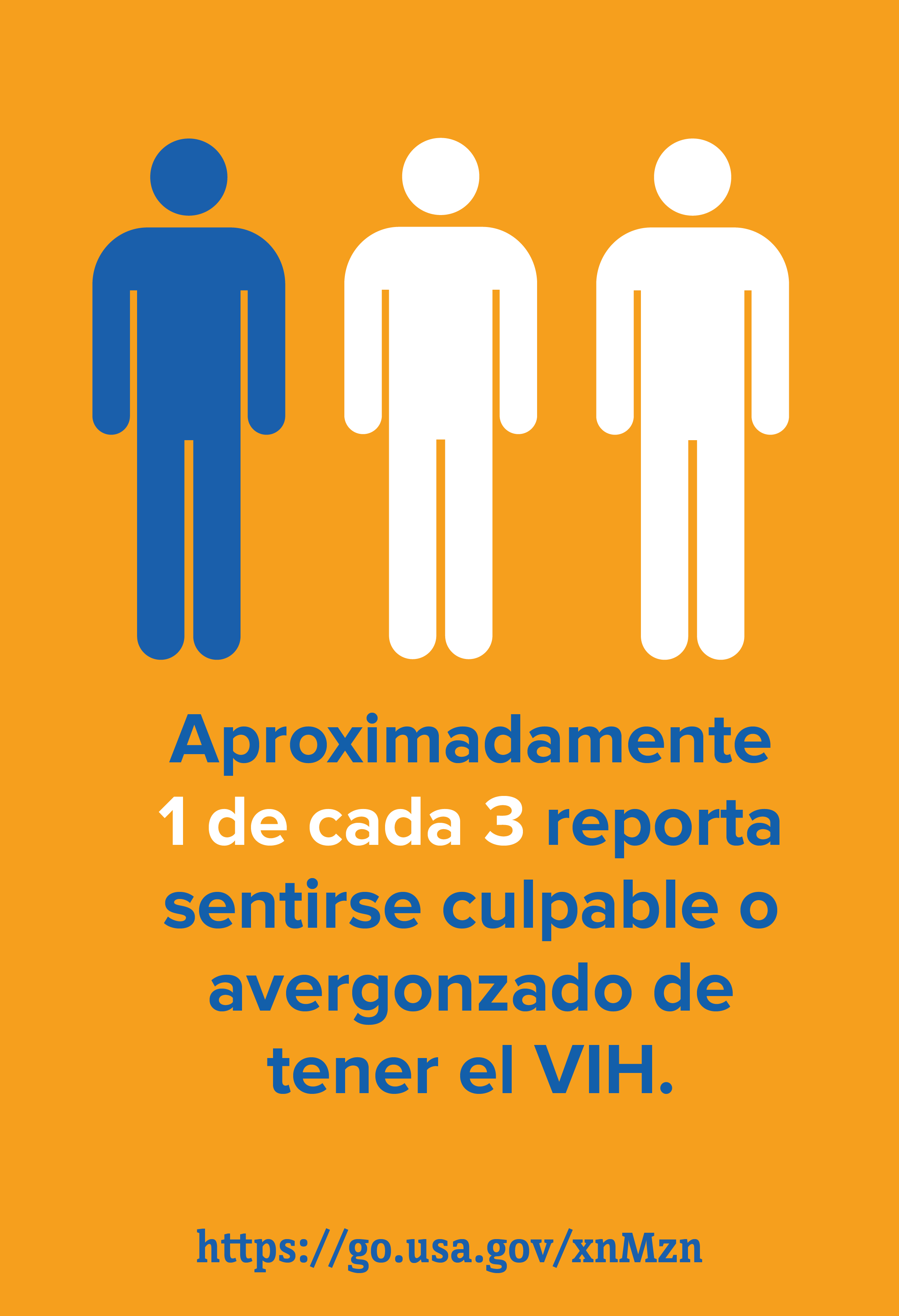 Aproximadamente 1 de cada 3 reporta sentirse culpable o avergonzado de tener el VIH.

https://go.usa.gov/xnMzn