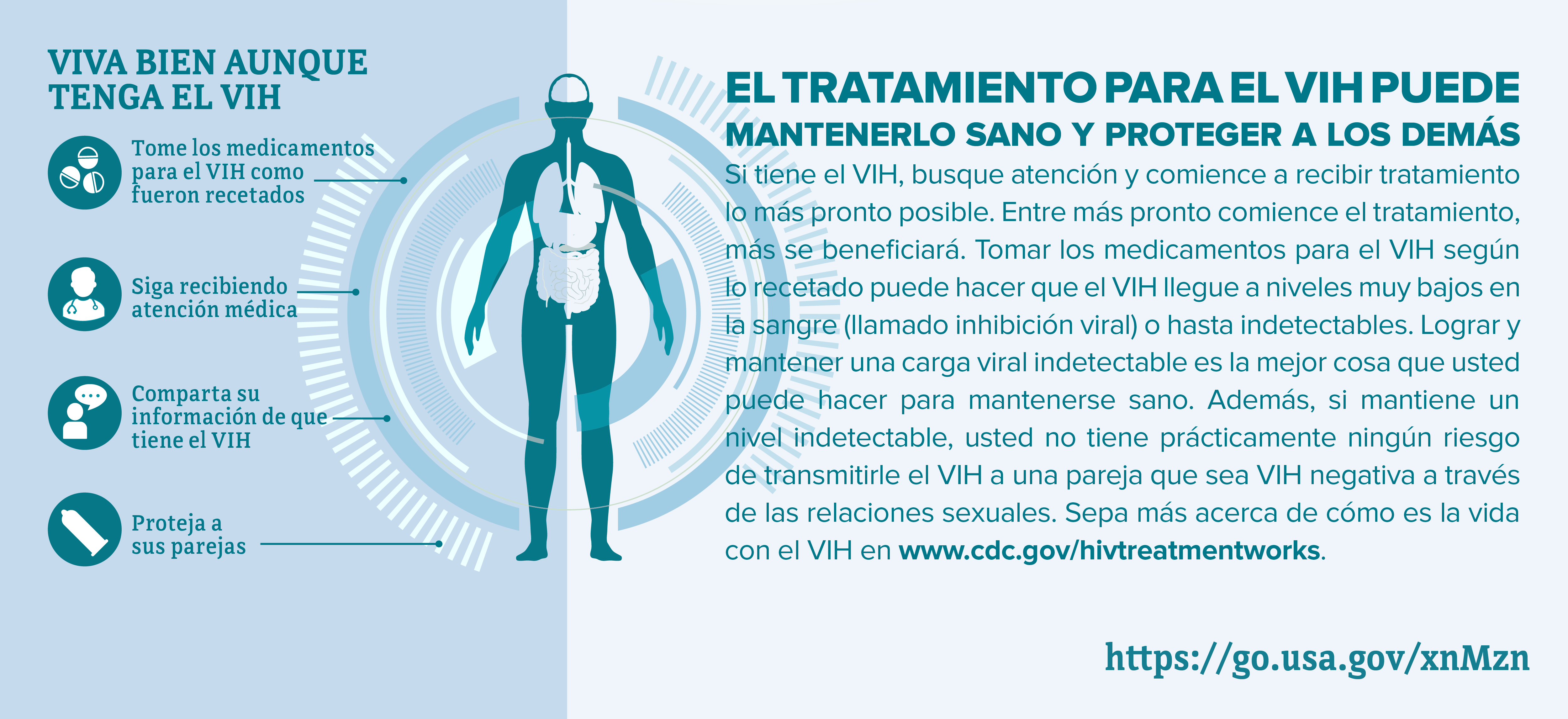 VIVA BIEN AUNQUE TENGA EL VIH

Tome los medicamentos para el VIH como fueron recetados

Siga recibiendo atención médica

Comparta su información de que tiene el VIH

Proteja a sus parejas

EL TRATAMIENTO PARA EL VIH PUEDE MANTENERLO SANO Y PROTEGER A LOS DEMÁS

Si tiene el VIH, busque atención y comience a recibir tratamiento lo más pronto posible. Entre más pronto comience el tratamiento, más se beneficiará. Tomar los medicamentos para el VIH según lo recetado puede hacer que el VIH llegue a niveles muy bajos en la sangre (llamado inhibición viral) o hasta indetectables. Lograr y mantener una carga viral indetectable es la mejor cosa que usted puede hacer para mantenerse sano. Además, si mantiene un nivel indetectable, usted no tiene prácticamente ningún riesgo de transmitirle el VIH a una pareja que sea VIH negativa a través de las relaciones sexuales. Sepa más acerca de cómo es la vida con el VIH en www.cdc.gov/hivtreatmentworks.

https://go.usa.gov/xnMzn