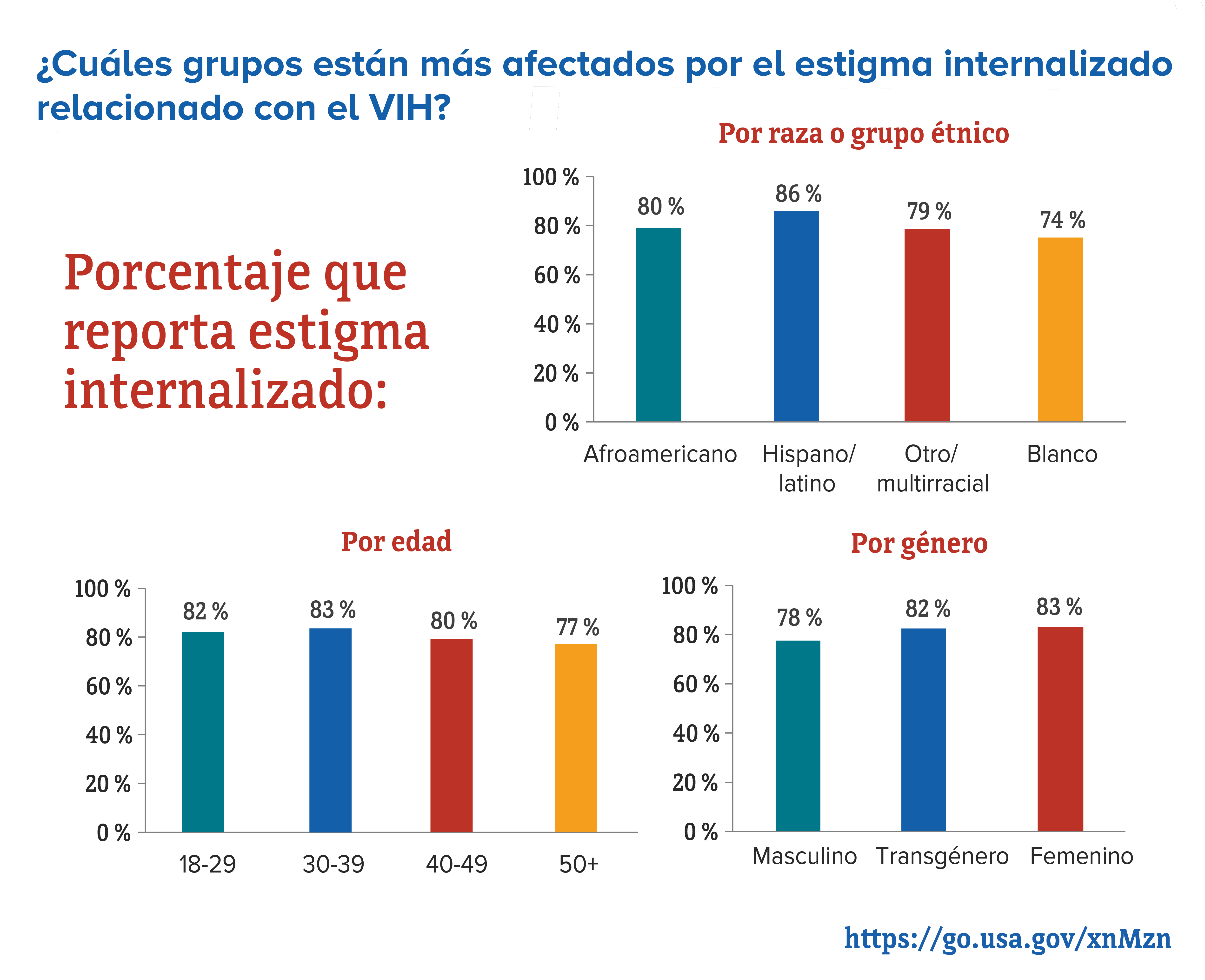 ¿Cuáles grupos están más afectados por el estigma internalizado relacionado con el VIH?

Porcentaje que reporta estigma internalizado:

Por raza o grupo étnico

100 %
80 %
60 %
40 %
20 %
0 %

80 %
86 %
79 %
74 %

Afroamericano
Hispano/ latino
Otro/ multirracial
Blanco

Por edad

100 %
80 %
60 %
40 %
20 %
0 %

82 %
83 %
80 %
77 %

18-29
30-39
40-49
50+

Por género

100 %
80 %
60 %
40 %
20 %
0 %

78 %
82 %
83 %

Masculino
Transgénero
Femenino

https://go.usa.gov/xnMzn