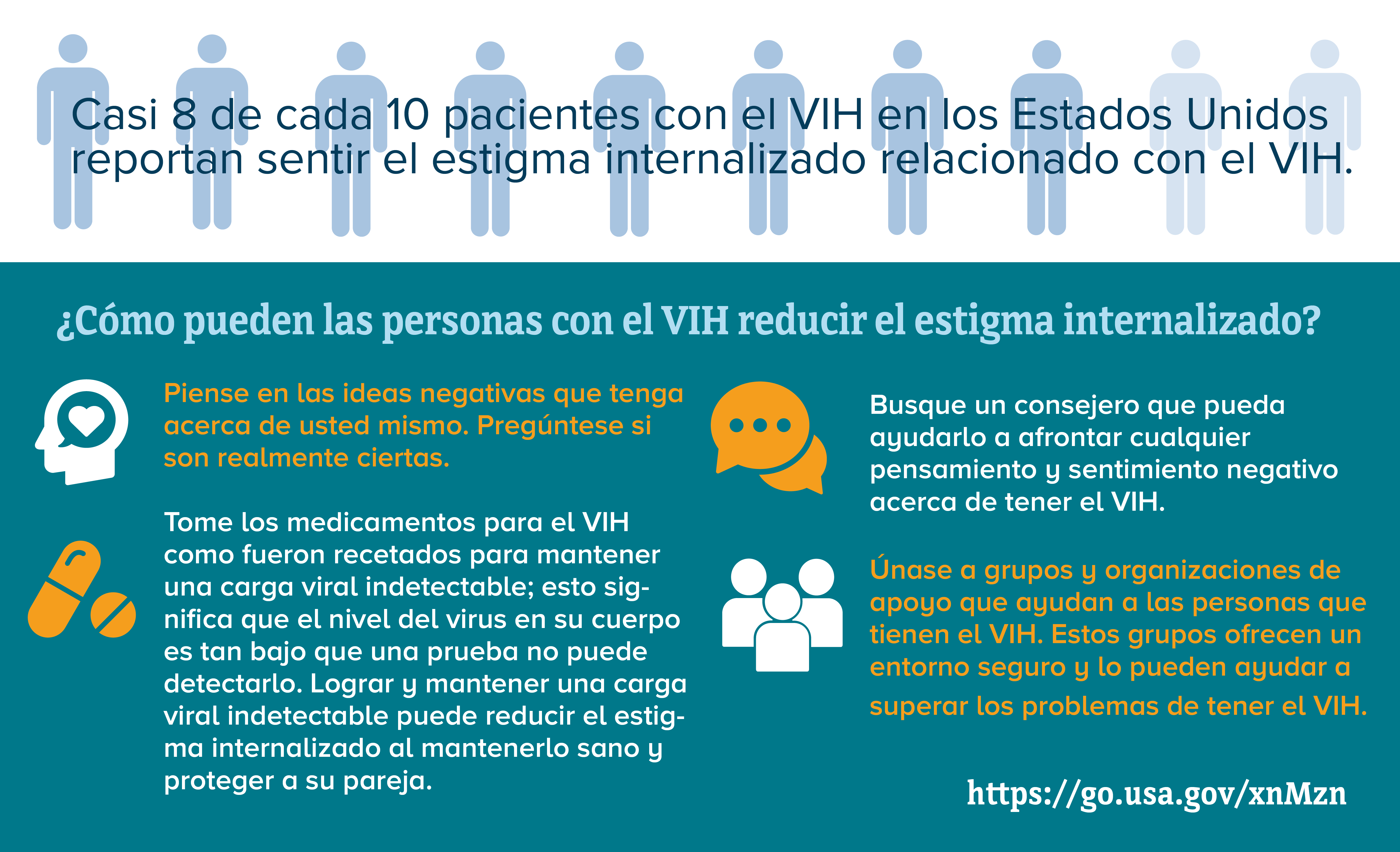 Casi 8 de cada 10 pacientes con el VIH en los Estados Unidos reportan sentir el estigma internalizado relacionado con el VIH.

¿Cómo pueden las personas con el VIH reducir el estigma internalizado?

Piense en las ideas negativas que tenga acerca de usted mismo. Pregúntese si son realmente ciertas.

Tome los medicamentos para el VIH como fueron recetados para mantener una carga viral indetectable; esto significa que el nivel del virus en su cuerpo es tan bajo que una prueba no puede detectarlo. Lograr y mantener una carga viral indetectable puede reducir el estigma internalizado al mantenerlo sano y proteger a su pareja.

Busque un consejero que pueda ayudarlo a afrontar cualquier pensamiento y sentimiento negativo acerca de tener el VIH.

Únase a grupos y organizaciones de apoyo que ayudan a las personas que tienen el VIH. Estos grupos ofrecen un entorno seguro y lo pueden ayudar a superar los problemas de tener el VIH.

https://go.usa.gov/xnMzn