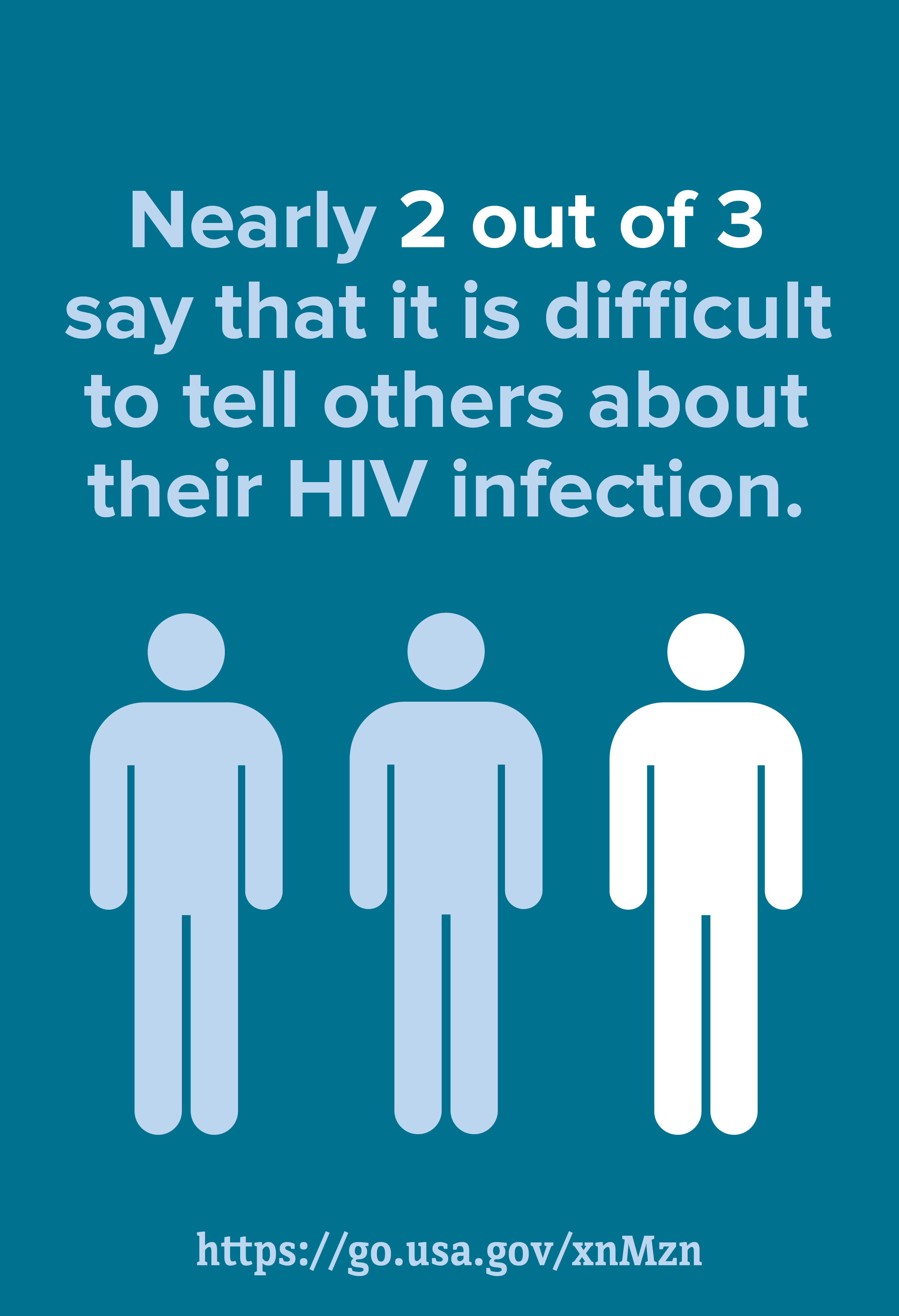 Nearly 2 out of 3 say that it is difficult to tell others about their HIV infection.

https://go.usa.gov/xnMzn