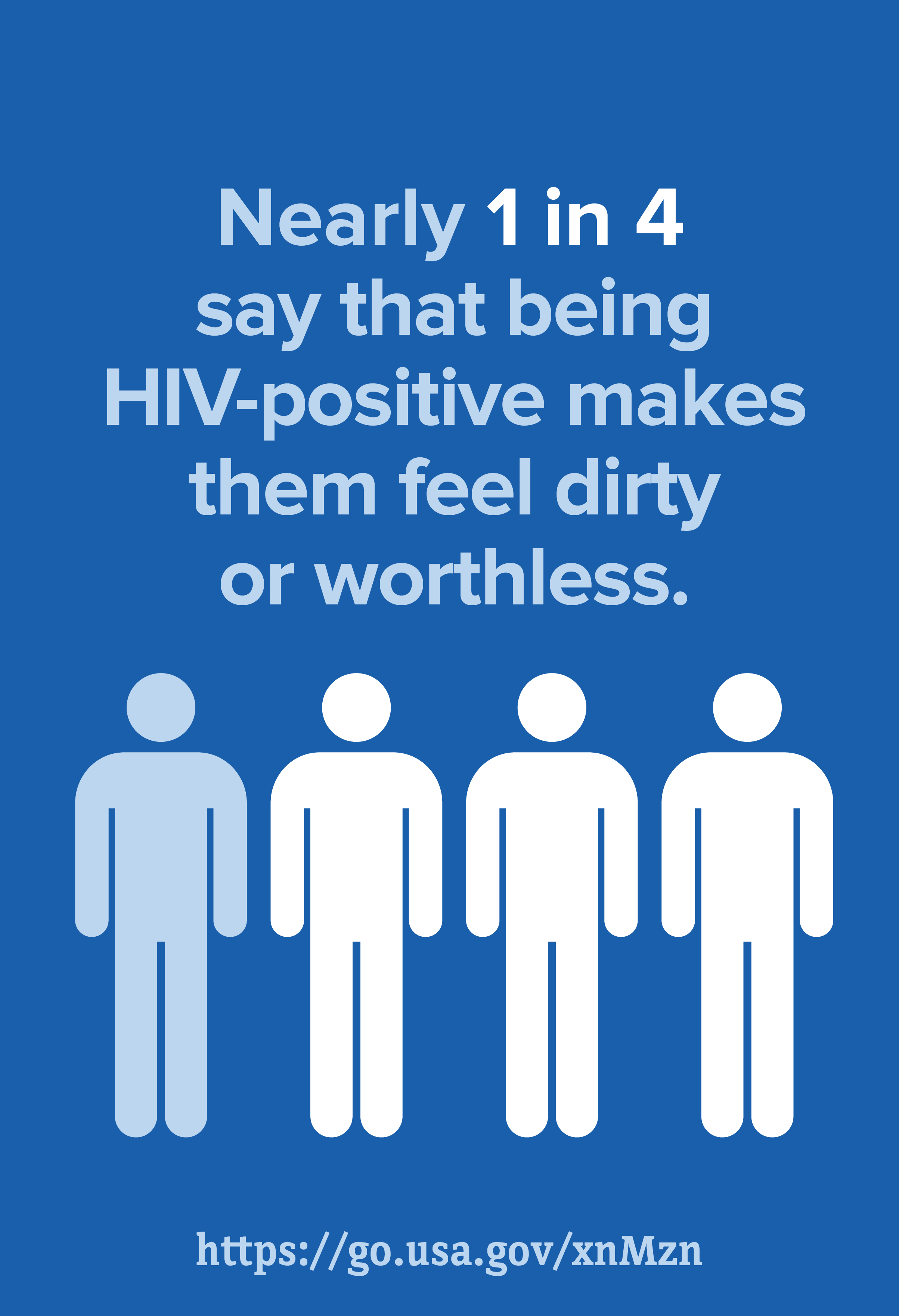 Nearly 1 in 4 say that being HIV-positive makes them feel dirty or worthless.

https://go.usa.gov/xnMzn