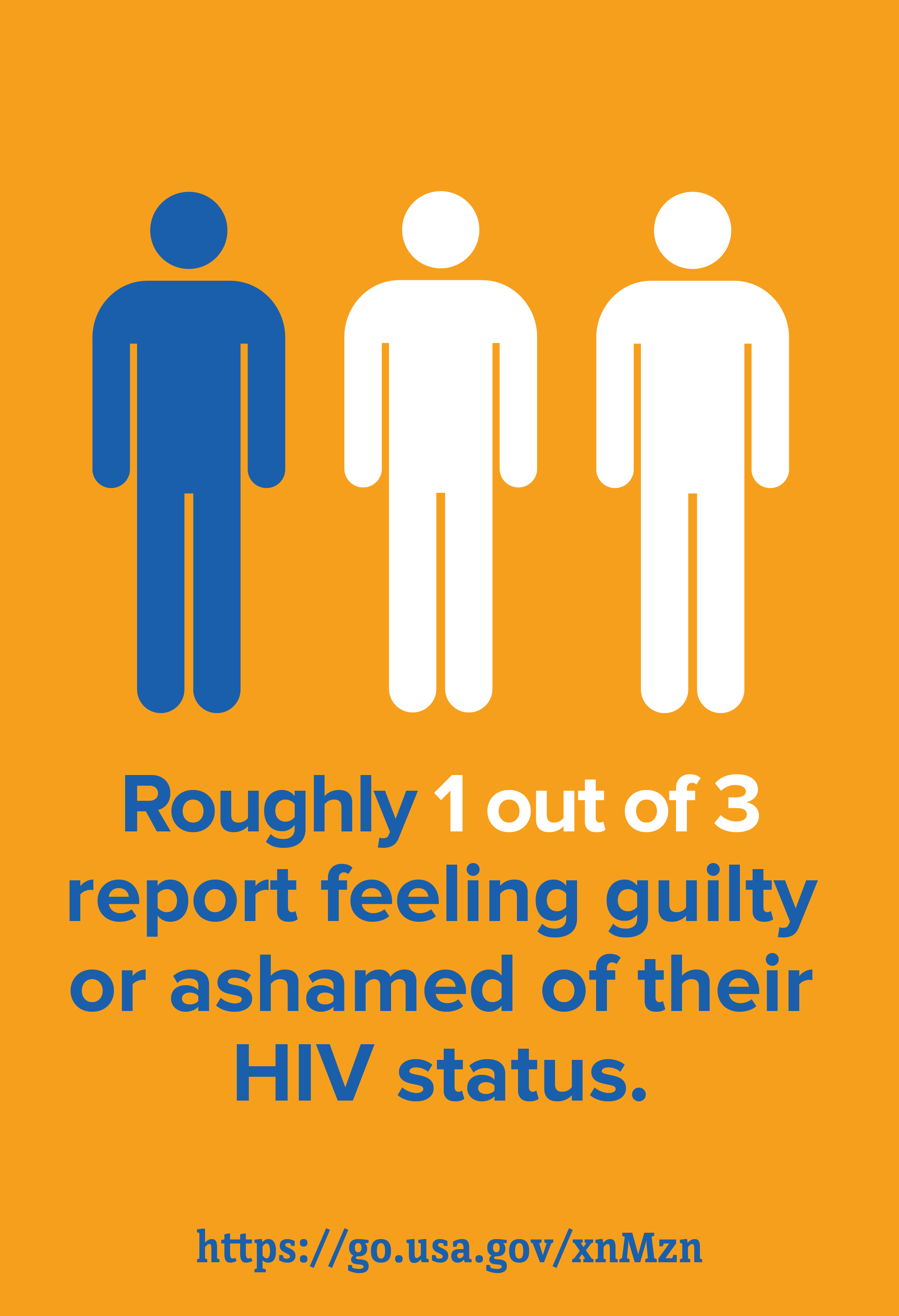 Roughly 1 out of 3 report feeling guilty or ashamed of their HIV status.

https://go.usa.gov/xnMzn