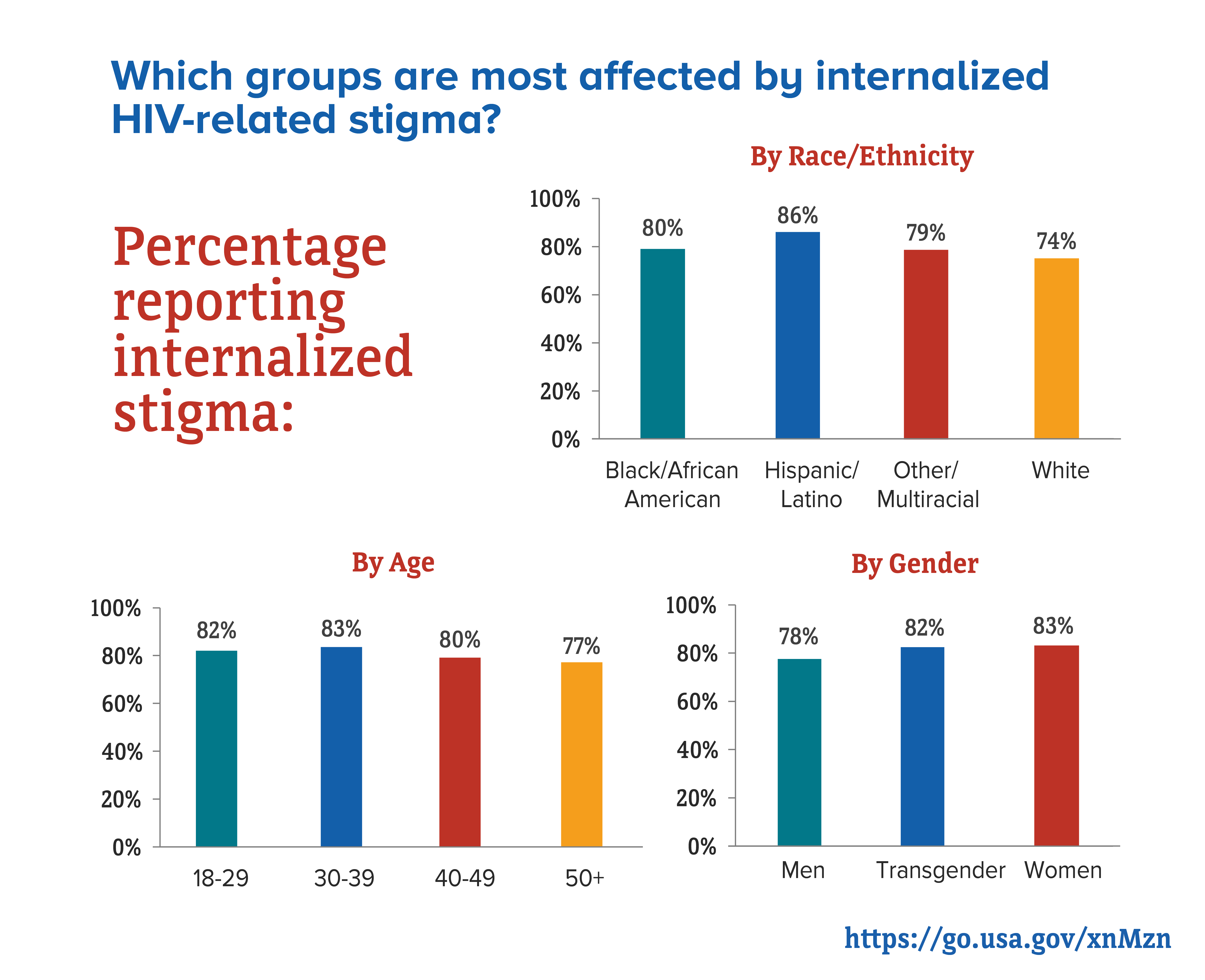 Which groups are most affected by internalized HIV-related stigma?

Percentage reporting internalized stigma:

By Race/Ethnicity

100%
80%
60%
40%
20%
0%

80%
86%
79%
74%

Black/African American
Hispanic/ Latino
Other/ Multiracial
White

By Age

100%
80%
60%
40%
20%
0%

82%
83%
80%
77%

18-29
30-39
40-49
50+

By Gender

100%
80%
60%
40%
20%
0%

78%
82%
83%

Men
Transgender
Women

https://go.usa.gov/xnMzn