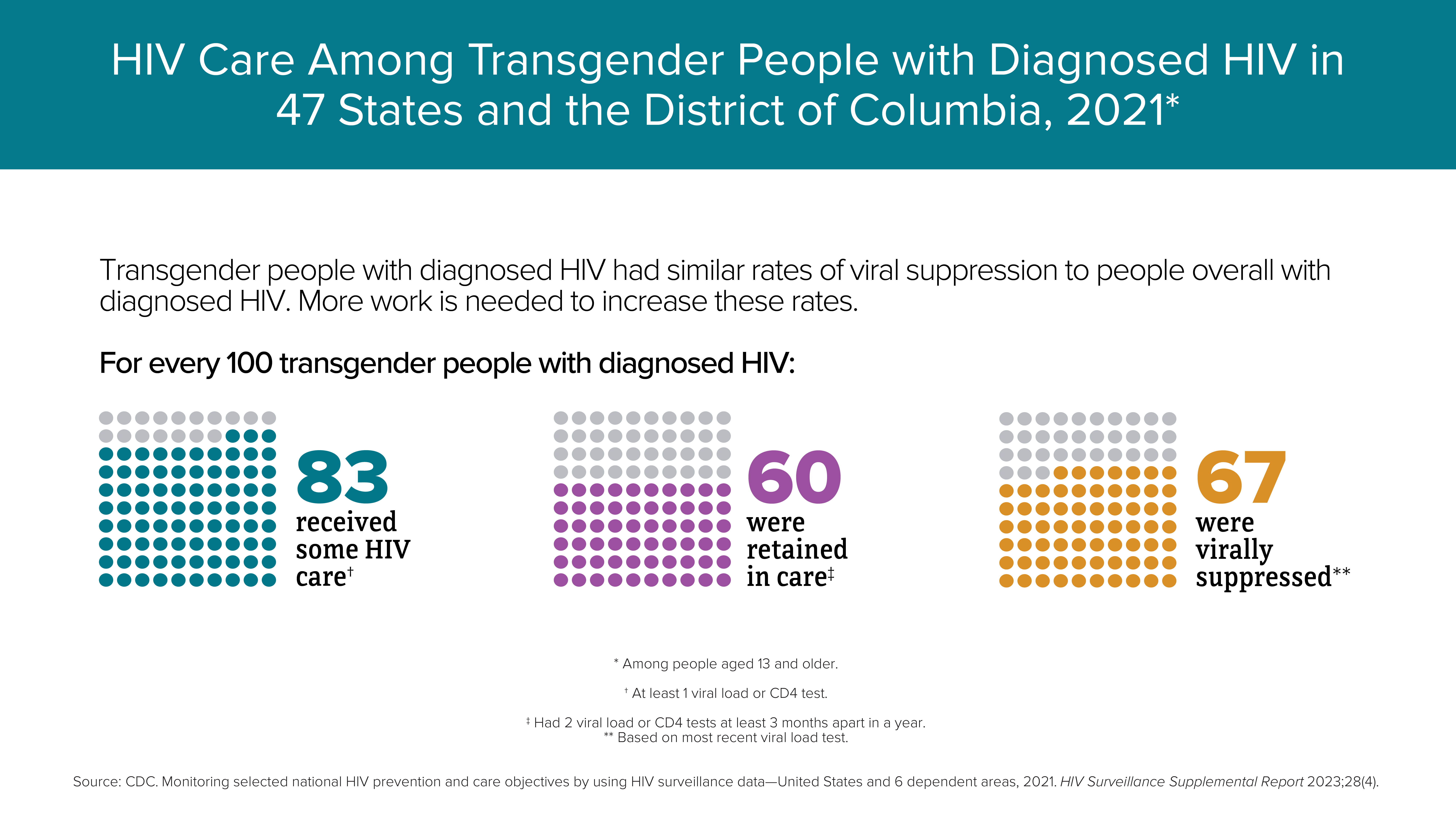 HIV Care Among Transgender People with Diagnosed HIV in 47 States and the District of Columbia, 2021*

Transgender people with diagnosed HIV had similar rates of viral suppression to people overall with diagnosed HIV. More work is needed to increase these rates.

For every 100 transgender people with diagnosed HIV:

83 received some HIV care†

60 were retained in care‡

67 were virally suppressed**

* Among people aged 13 and older.

† At least 1 viral load or CD4 test.

‡ Had 2 viral load or CD4 tests at least 3 months apart in a year.
** Based on most recent viral load test.

Source: CDC. Monitoring selected national HIV prevention and care objectives by using HIV surveillance data—United States and 6 dependent areas, 2021. HIV Surveillance Supplemental Report 2023;28(4).