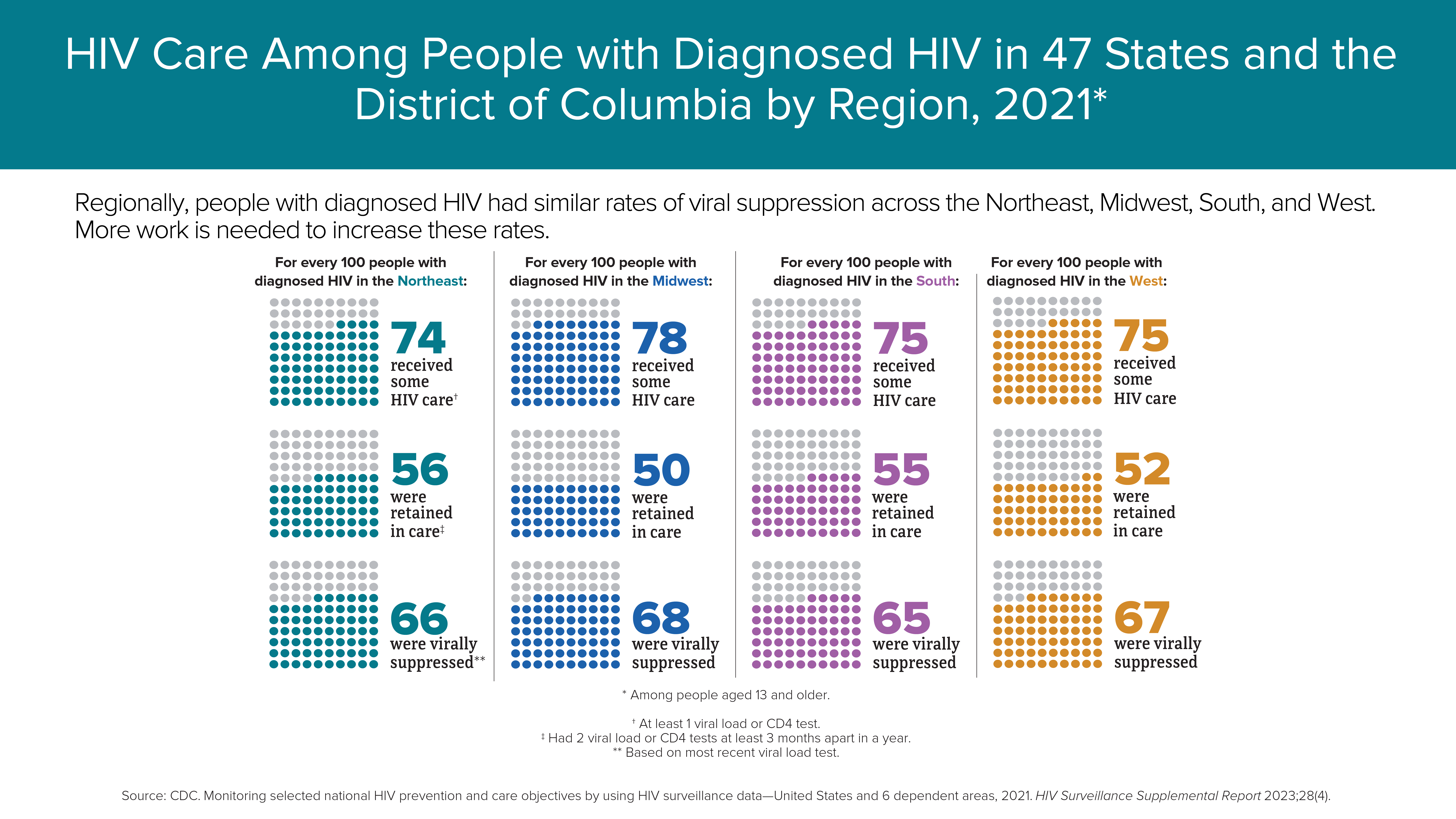 HIV Care Among People with Diagnosed HIV in 47 States and the District of Columbia by Region, 2021*

Regionally, people with diagnosed HIV had similar rates of viral suppression across the Northeast, Midwest, South, and West. More work is needed to increase these rates.

For every 100 people with diagnosed HIV in the Northeast:

74 received some HIV care†

56 were retained in care‡

66 were virally suppressed**

For every 100 people with diagnosed HIV in the Midwest:

78 received some HIV care

50 were retained in care

68 were virally suppressed

For every 100 people with diagnosed HIV in the South:

75 received some HIV care

55 were retained in care

65 were virally suppressed

For every 100 people with diagnosed HIV in the West:

75 received some HIV care

52 were retained in care

67 were virally suppressed

* Among people aged 13 and older.

† At least 1 viral load or CD4 test.
‡ Had 2 viral load or CD4 tests at least 3 months apart in a year.
** Based on most recent viral load test.

Source: CDC. Monitoring selected national HIV prevention and care objectives by using HIV surveillance data—United States and 6 dependent areas, 2021. HIV Surveillance Supplemental Report 2023;28(4).