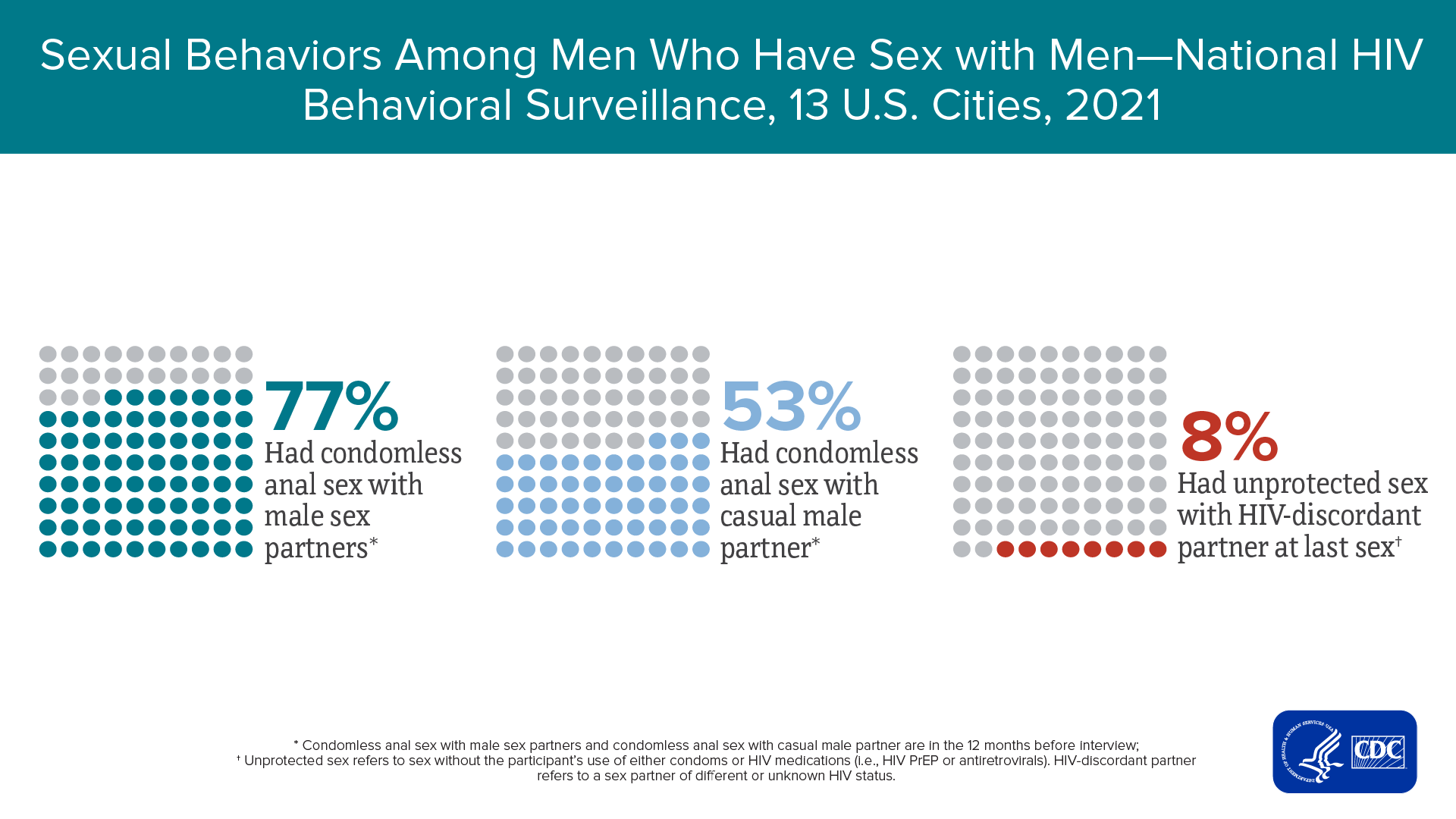 Sexual Behaviors Among Men Who Have Sex with Men—National HIV Behavioral Surveillance, 13 U.S. Cities, 2021

77%
Had condomless anal sex with male sex partners*

53%
Had condomless anal sex with casual male partner*

8%
Had unprotected sex with HIV-discordant partner at last sex†

* Condomless anal sex with male sex partners and condomless anal sex with casual male partner are in the 12 months before interview;
† Unprotected sex refers to sex without the participant's use of either condoms or HIV medications (i.e., HIV PrEP or antiretrovirals). HIV-discordant partner refers to a sex partner of different or unknown HIV status.

DEPARTMENT OF HEALTH & HUMAN SERVICES · USA
CDC