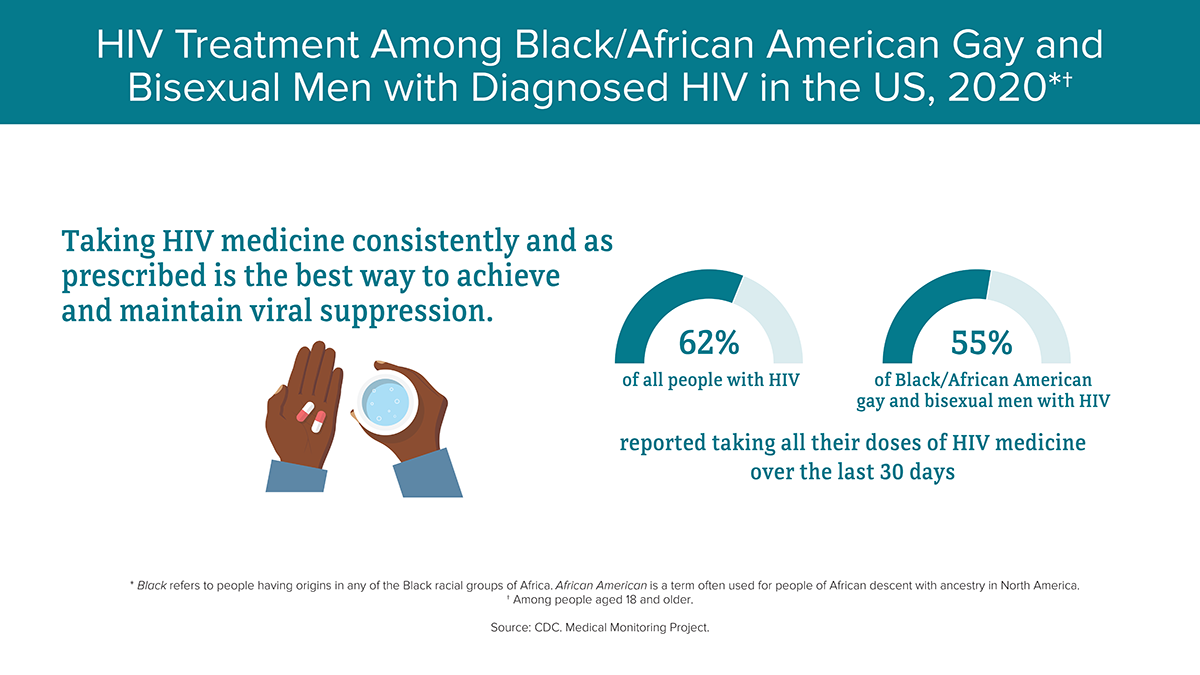 HIV Treatment Among Black/African American Gay and Bisexual Men with Diagnosed HIV in the US, 2020*†

Taking HIV medicine consistently and as prescribed is the best way to achieve and maintain viral suppression.

62%
of all people with HIV

55%
of Black/African American gay and bisexual men with HIV

reported taking all their doses of HIV medicine over the last 30 days

* Black refers to people having origins in any of the Black racial groups of Africa. African American is a term often used for people of African descent with ancestry in North America.
† Among people aged 18 and older.

Source: CDC. Medical Monitoring Project.