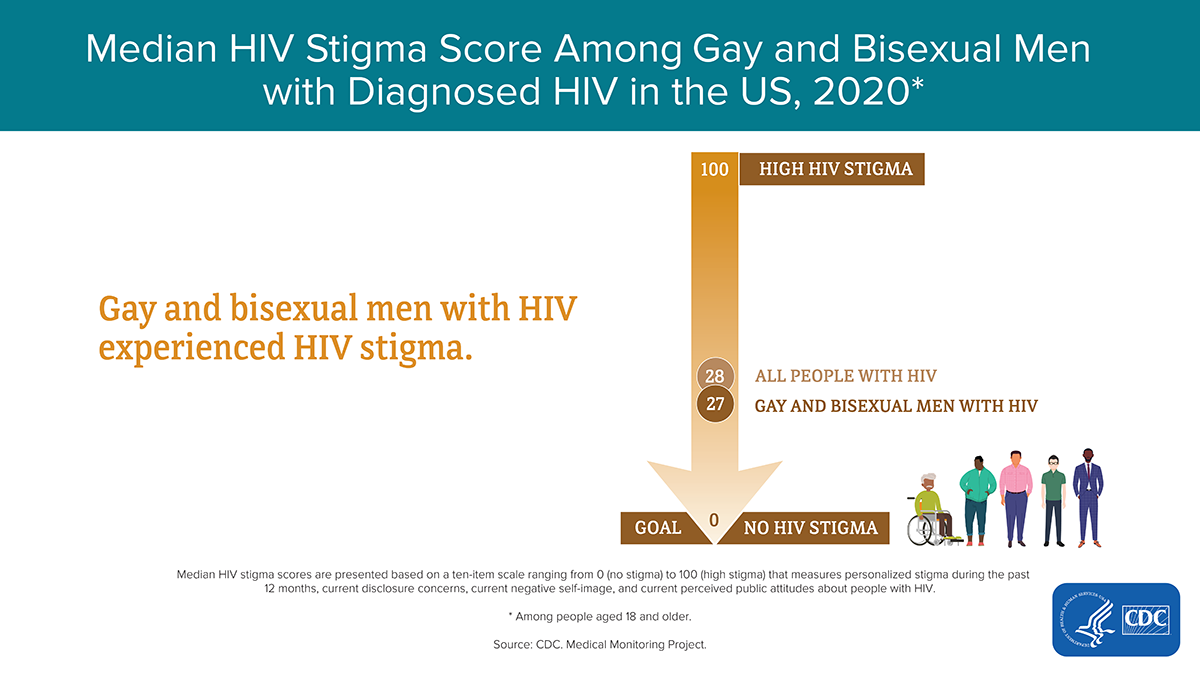 Median HIV Stigma Score Among Gay and Bisexual Men with Diagnosed HIV in the US, 2020*

Gay and bisexual men with HIV experienced HIV stigma.

100 HIGH HIV STIGMA

28 ALL PEOPLE WITH HIV

27 GAY AND BISEXUAL MEN WITH HIV

GOAL 0 NO HIV STIGMA

Median HIV stigma scores are presented based on a ten-item scale ranging from 0 (no stigma) to 100 (high stigma) that measures personalized stigma during the past 12 months, current disclosure concerns, current negative self-image, and current perceived public attitudes about people with HIV.

* Among people aged 18 and older.

Source: CDC. Medical Monitoring Project.

CDC