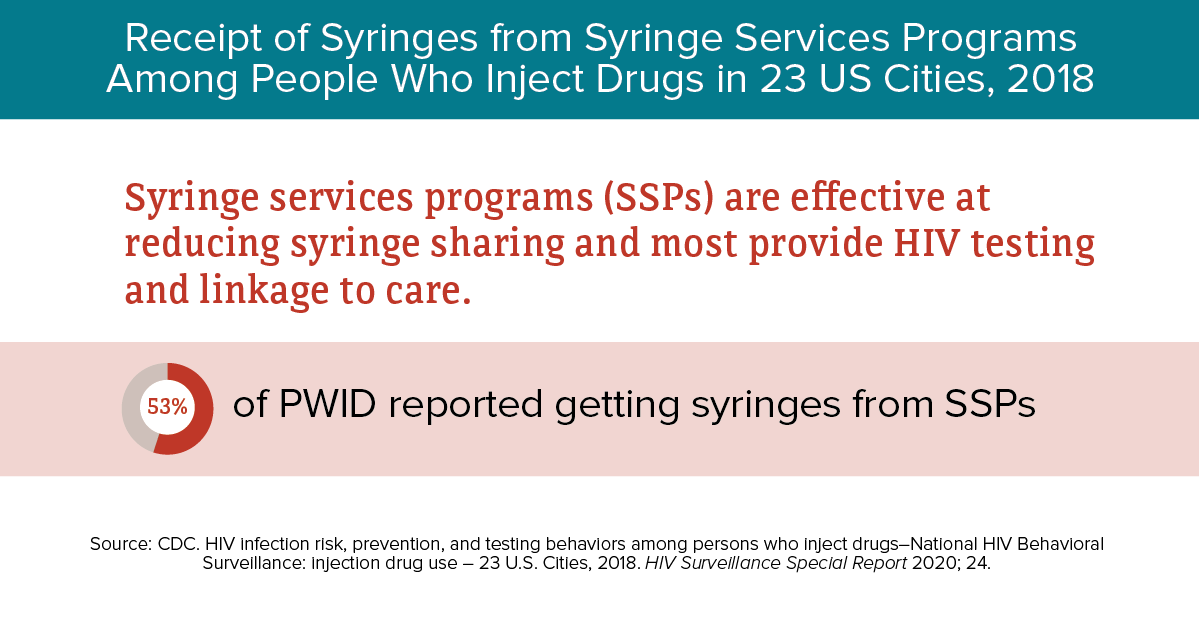 Receipt of Syringes from Syringe Services Programs Among People Who Inject Drugs in 23 US Cities, 2018

Syringe services programs (SSPs) are effective at reducing syringe sharing and most provide HIV testing and linkage to care.

53% of PWID reported getting syringes from SSPs

Source: CDC. HIV infection risk, prevention, and testing behaviors among persons who inject drugs–National HIV Behavioral Surveillance: injection drug use – 23 U.S. Cities, 2018. HIV Surveillance Special Report 2020; 24.