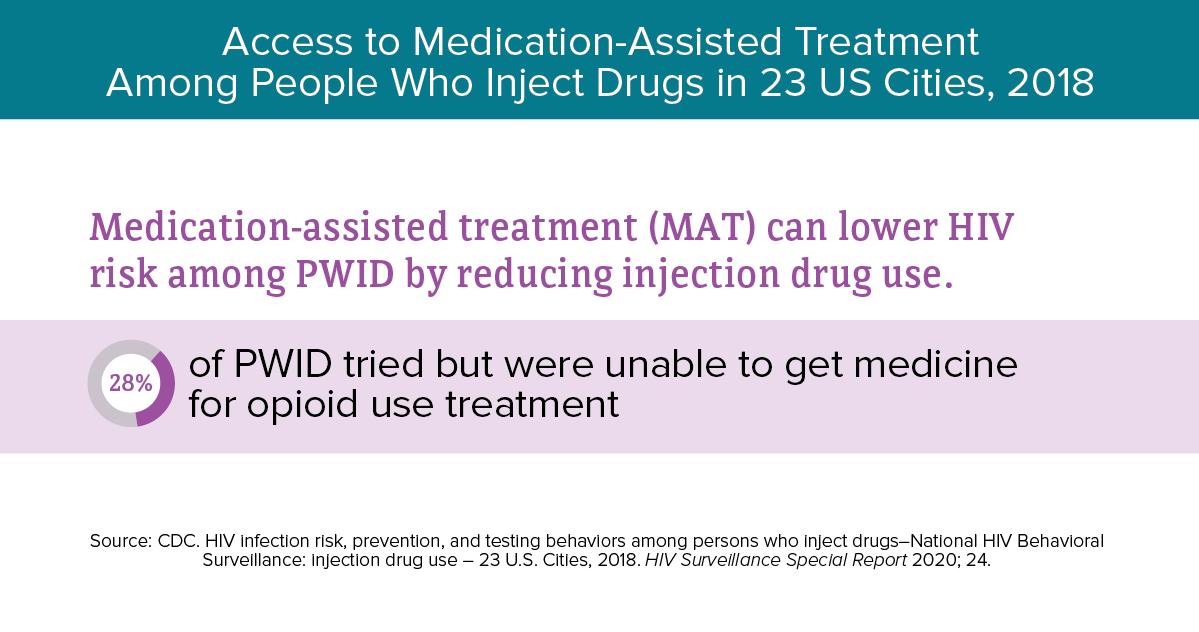 Access to Medication-Assisted Treatment Among People Who Inject Drugs in 23 US Cities, 2018

Medication-assisted treatment (MAT) can lower HIV risk among PWID by reducing injection drug use.

28%

of PWID tried but were unable to get medicine for opioid use treatment

Source: CDC. HIV infection risk, prevention, and testing behaviors among persons who inject drugs–National HIV Behavioral Surveillance: injection drug use – 23 U.S. Cities, 2018. HIV Surveillance Special Report 2020; 24.