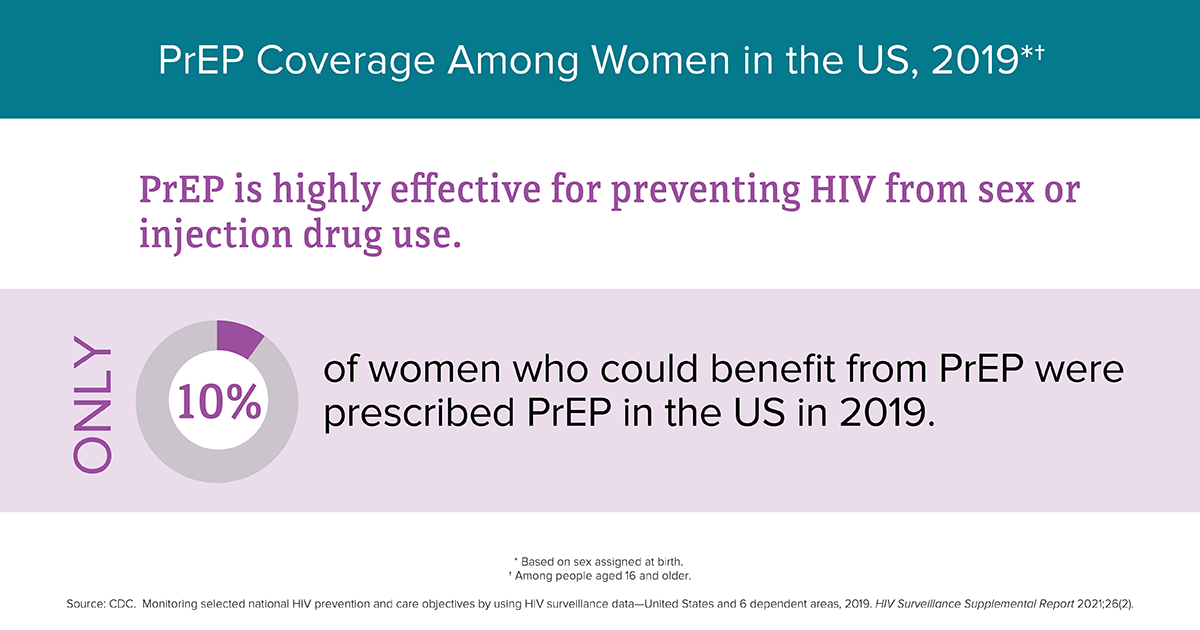 PrEP Coverage Among Women in the US, 2019*†

PrEP is highly effective for preventing HIV from sex or injection drug use.

ONLY

10%

of women who could benefit from PrEP were prescribed PrEP in the US in 2019.

* Based on sex assigned at birth.
† Among people aged 16 and older.

Source: CDC. Monitoring selected national HIV prevention and care objectives by using HIV surveillance data—United States and 6 dependent areas, 2019. HIV Surveillance Supplemental Report 2021;26(2).