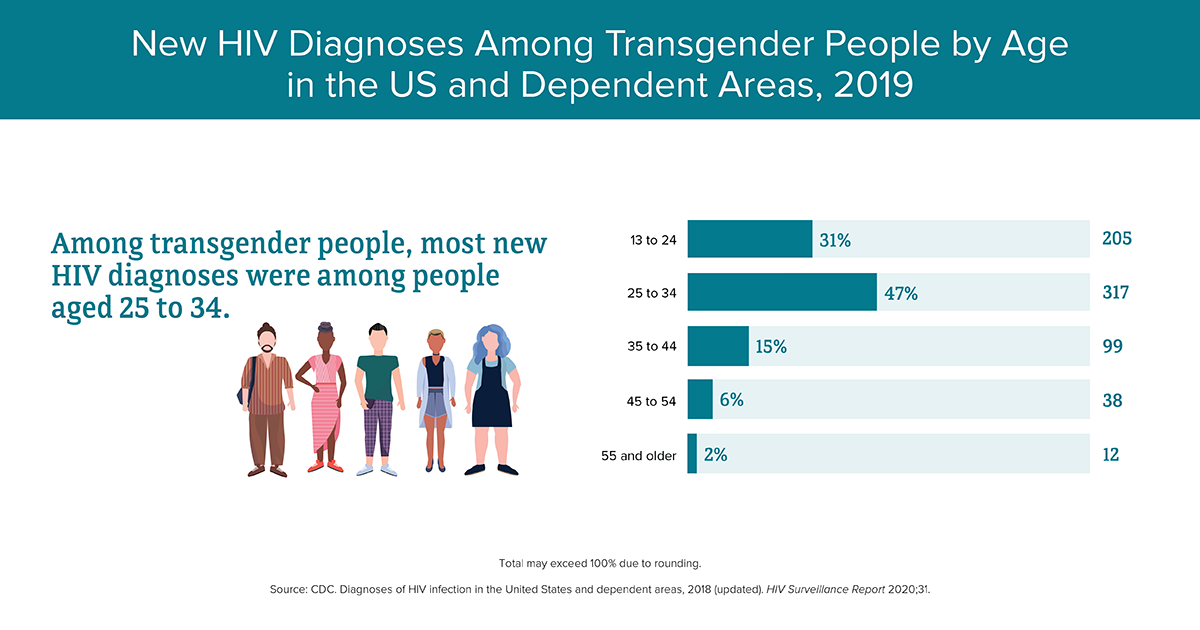 New HIV Diagnoses Among Transgender People by Age in the US and Dependent Areas, 2019

Among transgender people, most new HIV diagnoses were among people aged 25 to 34.

13 to 24 31% 205
25 to 34 47% 317
35 to 44 15% 99
45 to 54 6% 38
55 and older 2% 12

Total may exceed 100% due to rounding.

Source: CDC. Diagnoses of HIV infection in the United States and dependent areas, 2018 (updated). HIV Surveillance Report 2020;31.