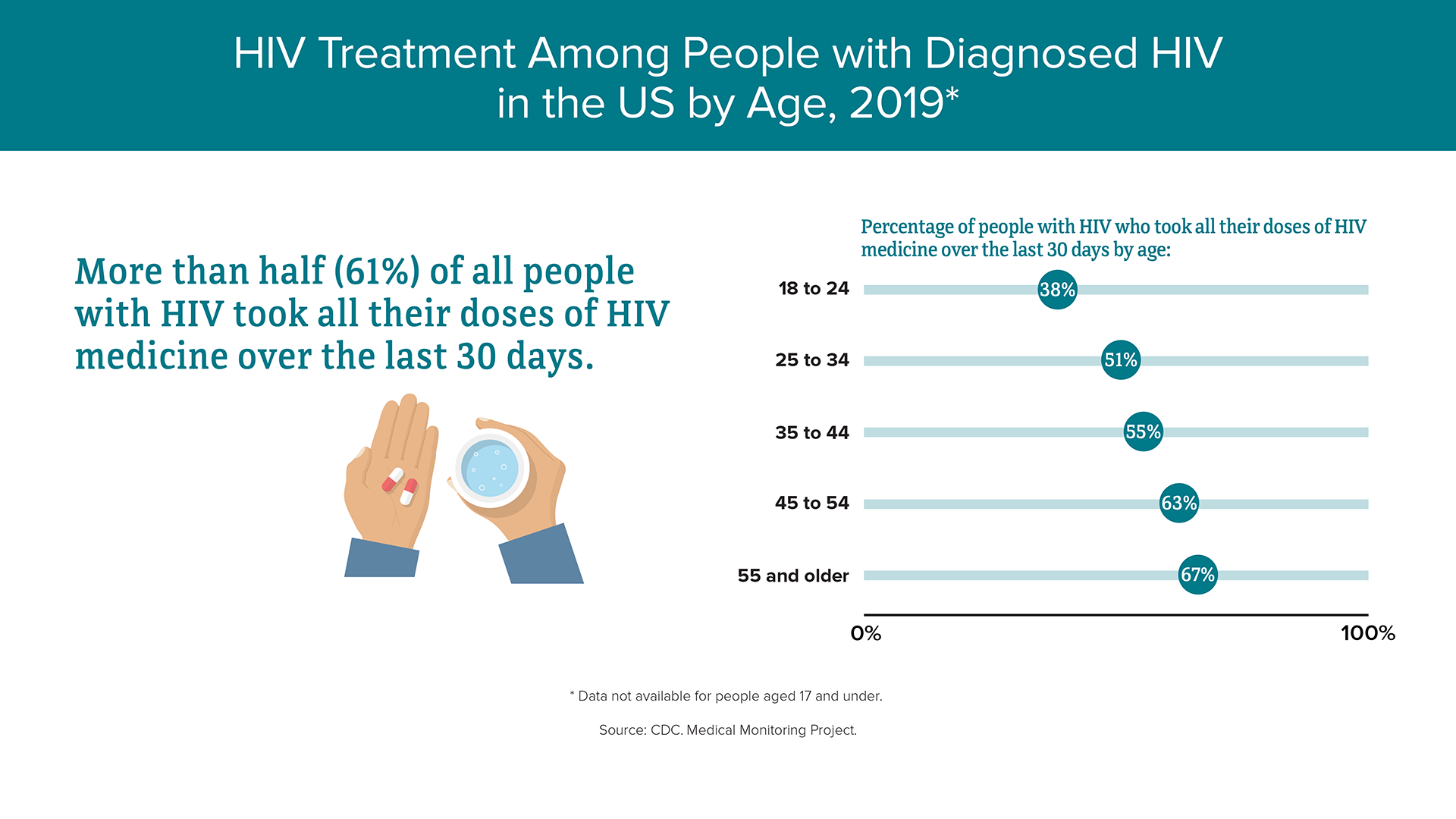 HIV Treatment Among People with Diagnosed HIV in the US by Age, 2019*

More than half (61%) of all people with HIV took all their doses of HIV medicine over the last 30 days.

Percentage of people with HIV who took all their doses of HIV medicine over the last 30 days by age:

18 to 24 38%

25 to 34 51%

35 to 44 55%

45 to 54 63%

55 and older 67%

0% 100%

* Data not available for people aged 17 and under.

Source: CDC. Medical Monitoring Project.