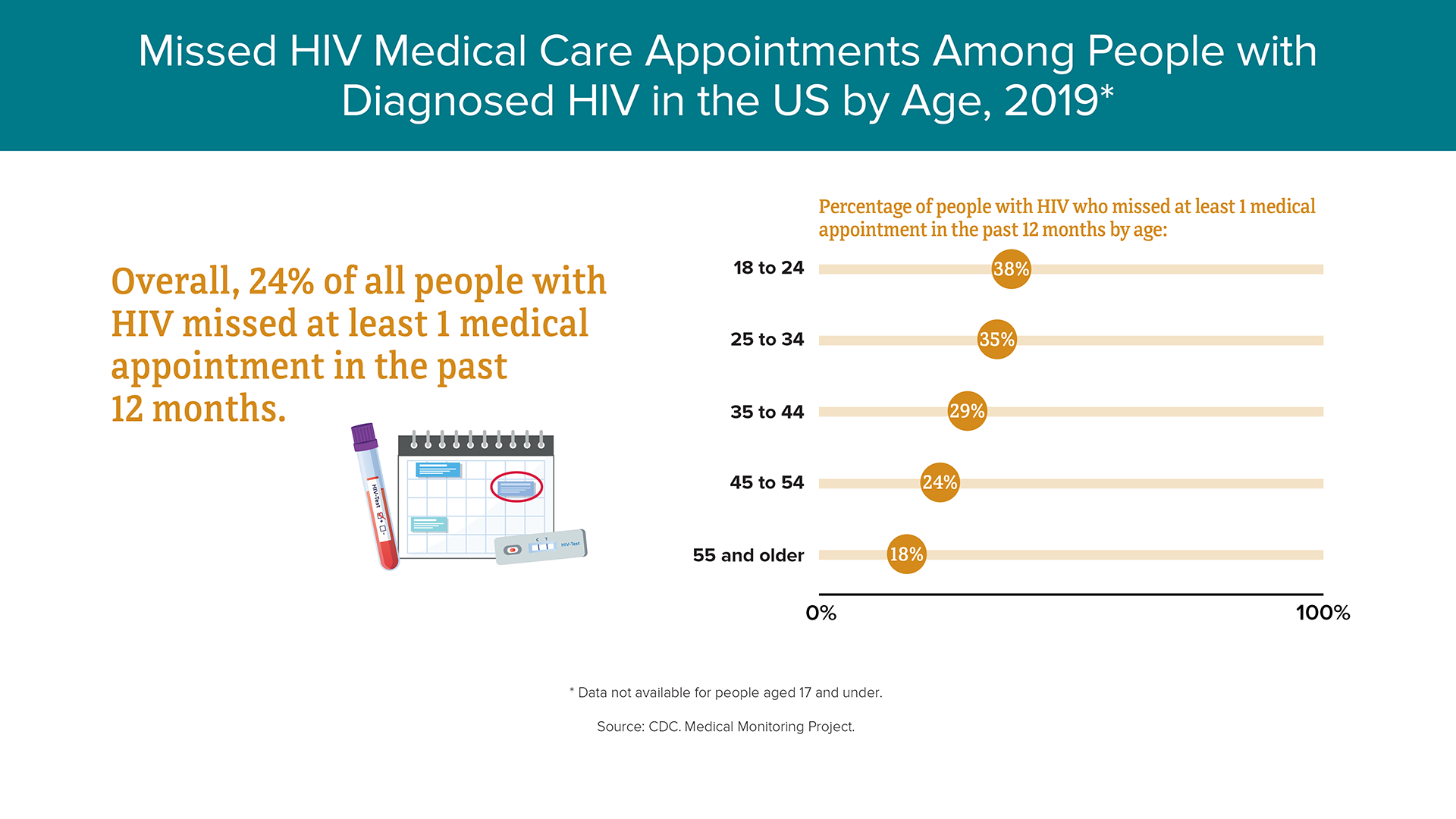 Missed HIV Medical Care Appointments Among People with Diagnosed HIV in the US by Age, 2019*

Overall, 24% of all people with HIV missed at least 1 medical appointment in the past 12 months.

HIV-Test

C T

HIV-Test

Percentage of people with HIV who missed at least 1 medical appointment in the past 12 months by age:

18 to 24 38%

25 to 34 35%

35 to 44 29%

45 to 54 24%

55 and older 18%

0%

100%

* Data not available for people aged 17 and under.

Source: CDC. Medical Monitoring Project.