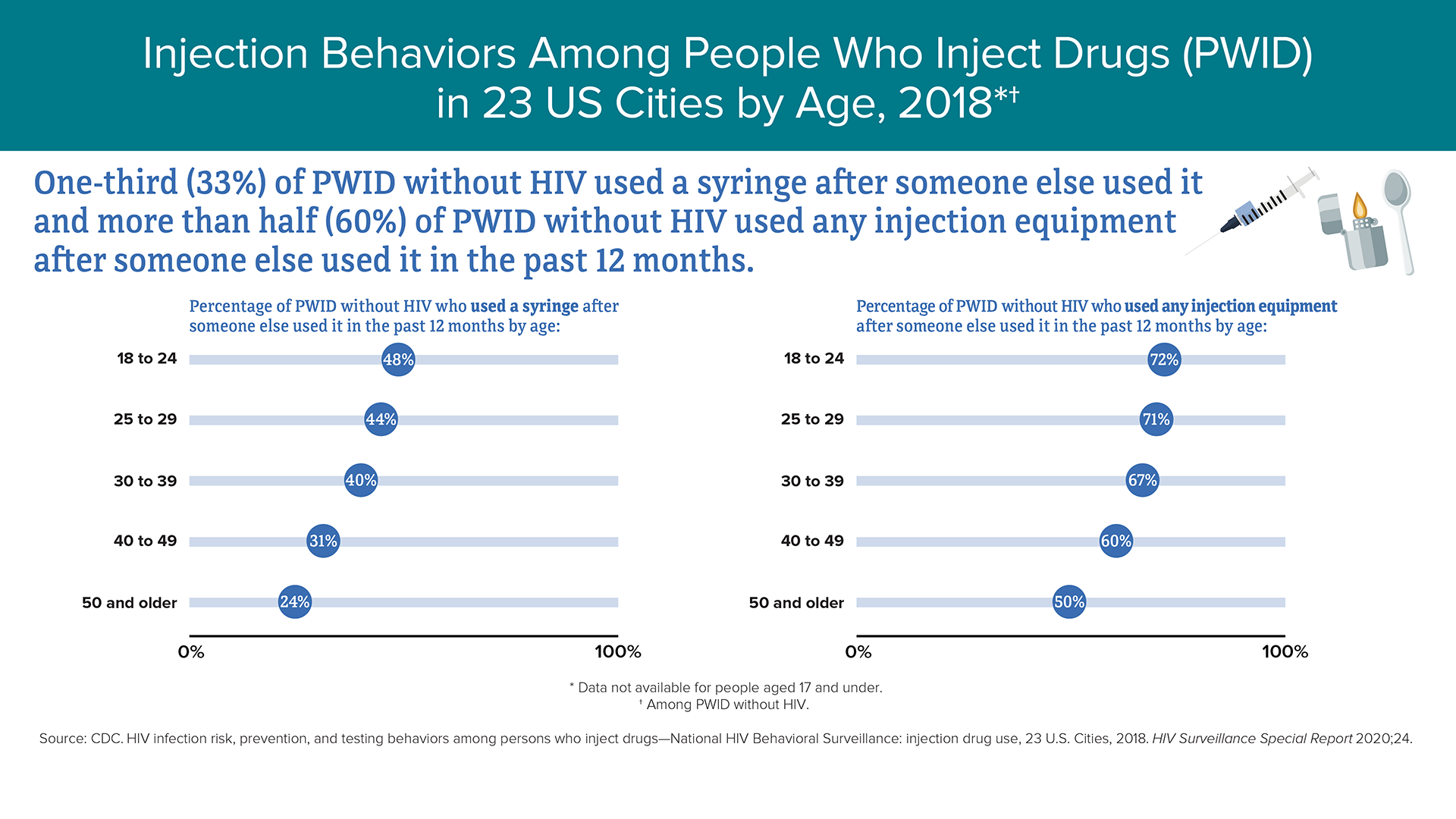 Injection Behaviors Among People Who Inject Drugs (PWID) in 23 US Cities by Age, 2018*†

One-third (33%) of PWID without HIV used a syringe after someone else used it and more than half (60%) of PWID without HIV used any injection equipment after someone else used it in the past 12 months.

Percentage of PWID without HIV who used a syringe after someone else used it in the past 12 months by age:

18 to 24 48%
25 to 29 44%
30 to 39 40%
40 to 49 31%
50 and older 24%
0% 100%

Percentage of PWID without HIV who used any injection equipment after someone else used it in the past 12 months by age:

18 to 24 72%
25 to 29 71%
30 to 39 67%
40 to 49 60%
50 and older 50%
0% 100%

* Data not available for people aged 17 and under.
† Among PWID without HIV.

Source: CDC. HIV infection risk, prevention, and testing behaviors among persons who inject drugs—National HIV Behavioral Surveillance: injection drug use, 23 U.S. Cities, 2018. HIV Surveillance Special Report 2020;24.