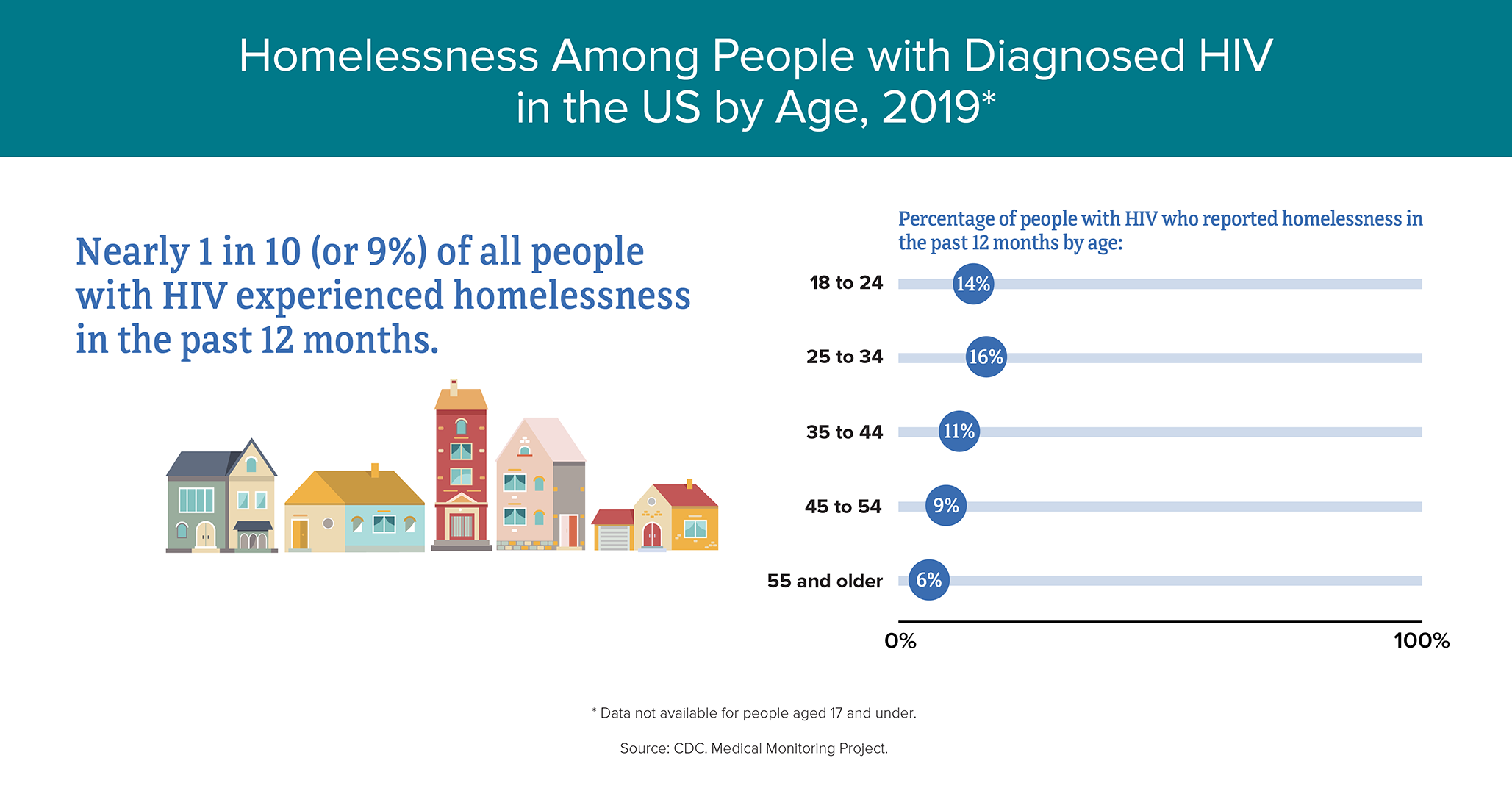 Homelessness Among People with Diagnosed HIV in the US by Age, 2019*

Nearly 1 in 10 (or 9%) of all people with HIV experienced homelessness in the past 12 months.

Percentage of people with HIV who reported homelessness in the past 12 months by age:

18 to 24 14%

25 to 34 16%

35 to 44 11%

45 to 54 9%

55 and older 6%

0%

100%

* Data not available for people aged 17 and under.

Source: CDC. Medical Monitoring Project.