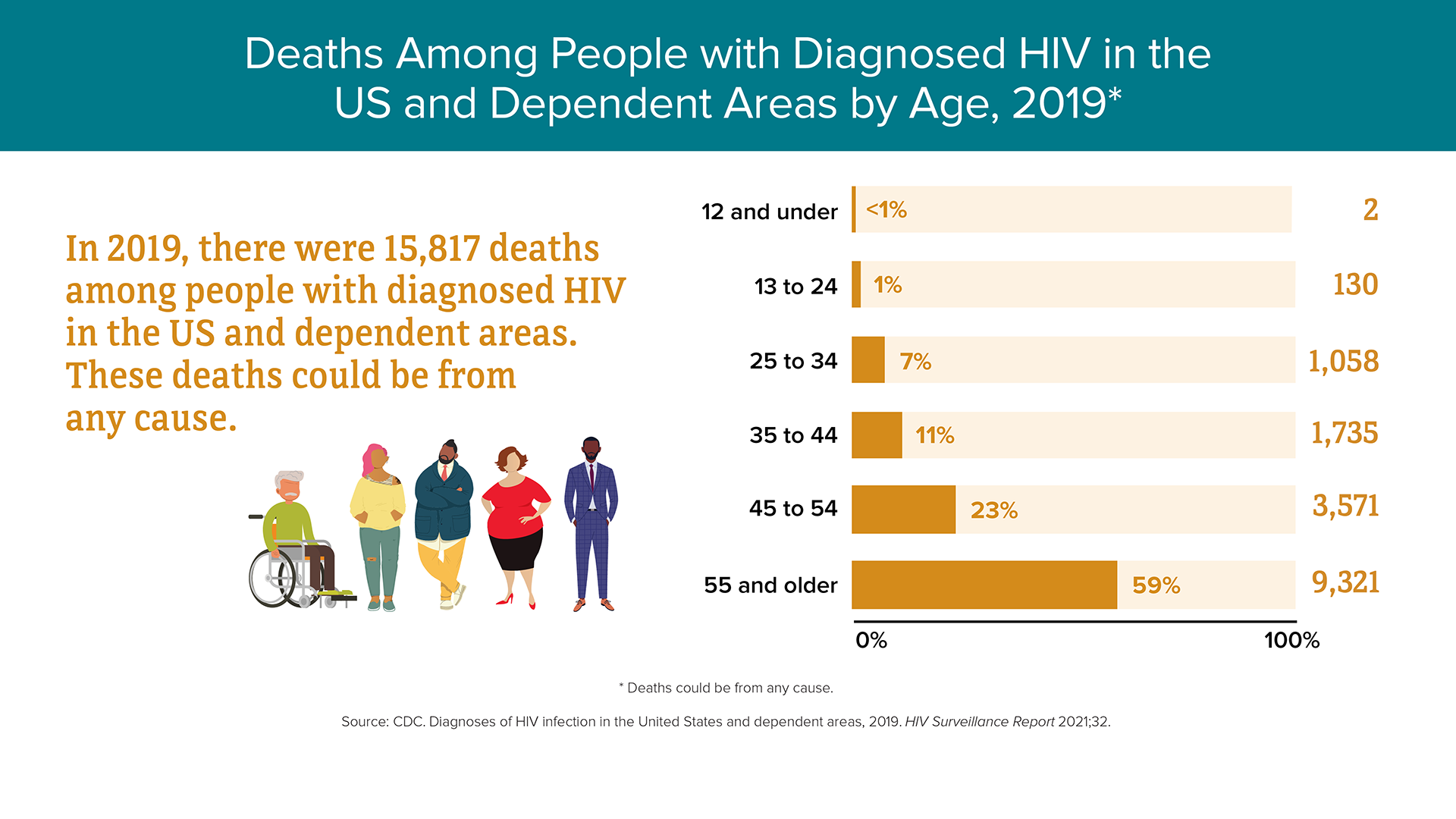 Deaths Among People with Diagnosed HIV in the US and Dependent Areas by Age, 2019*

In 2019, there were 15,817 deaths among people with diagnosed HIV in the US and dependent areas. These deaths could be from any cause.

12 and under <1% 2

13 to 24 1% 130

25 to 34 7% 1,058

35 to 44 11% 1,735

45 to 54 23% 3,571

55 and older 59% 9,321

0% 100%

* Deaths could be from any cause.

Source: CDC. Diagnoses of HIV infection in the United States and dependent areas, 2019. HIV Surveillance Report 2021;32.