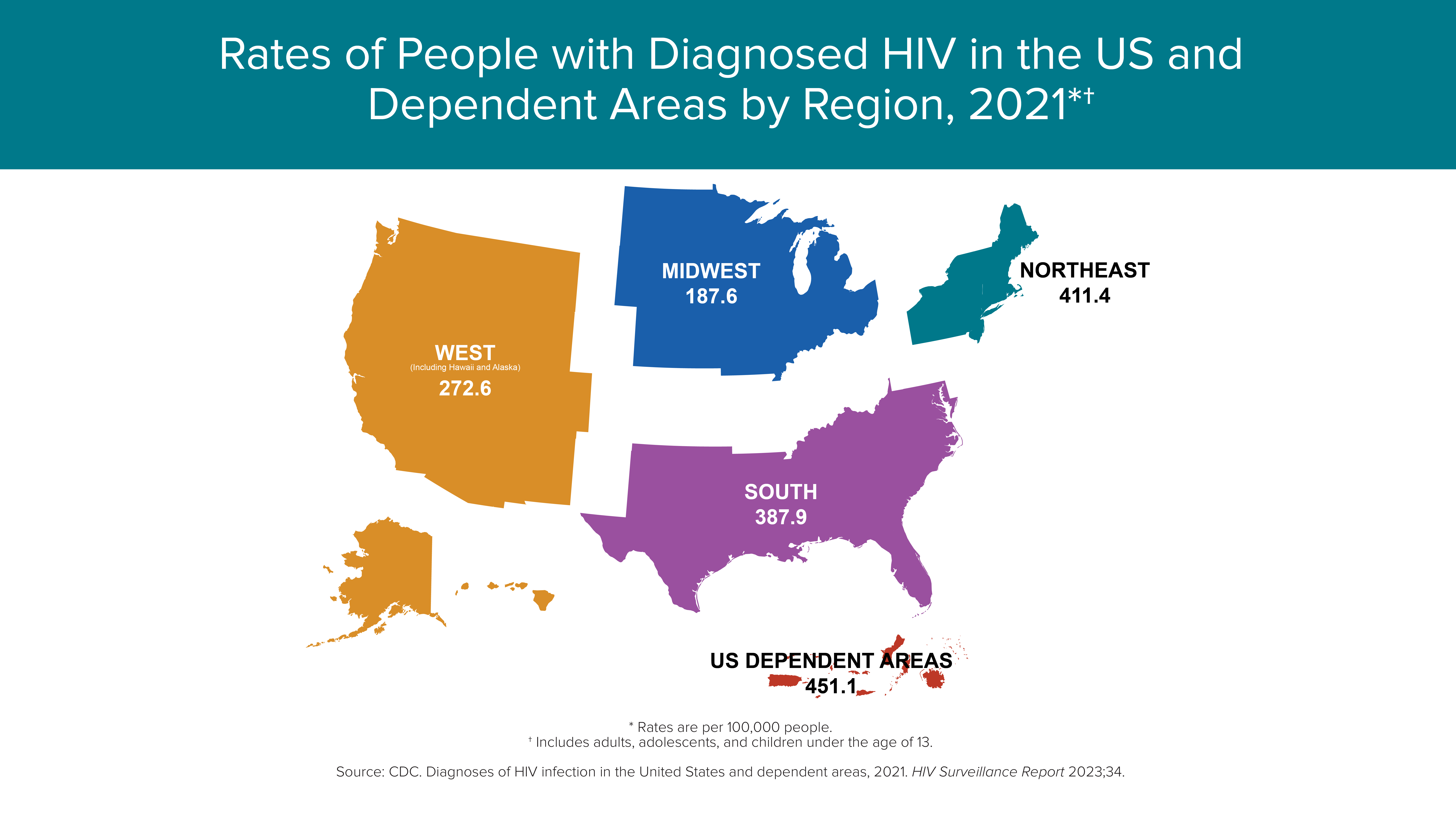 Rates of People with Diagnosed HIV in the US and Dependent Areas by Region, 2021*†

WEST
(Including Hawaii and Alaska)
272.6

MIDWEST
187.6

NORTHEAST
411.4

SOUTH
387.9

US DEPENDENT AREAS
451.1

* Rates are per 100,000 people.
† Includes adults, adolescents, and children under the age of 13.

Source: CDC. Diagnoses of HIV infection in the United States and dependent areas, 2021. HIV Surveillance Report 2023;34.