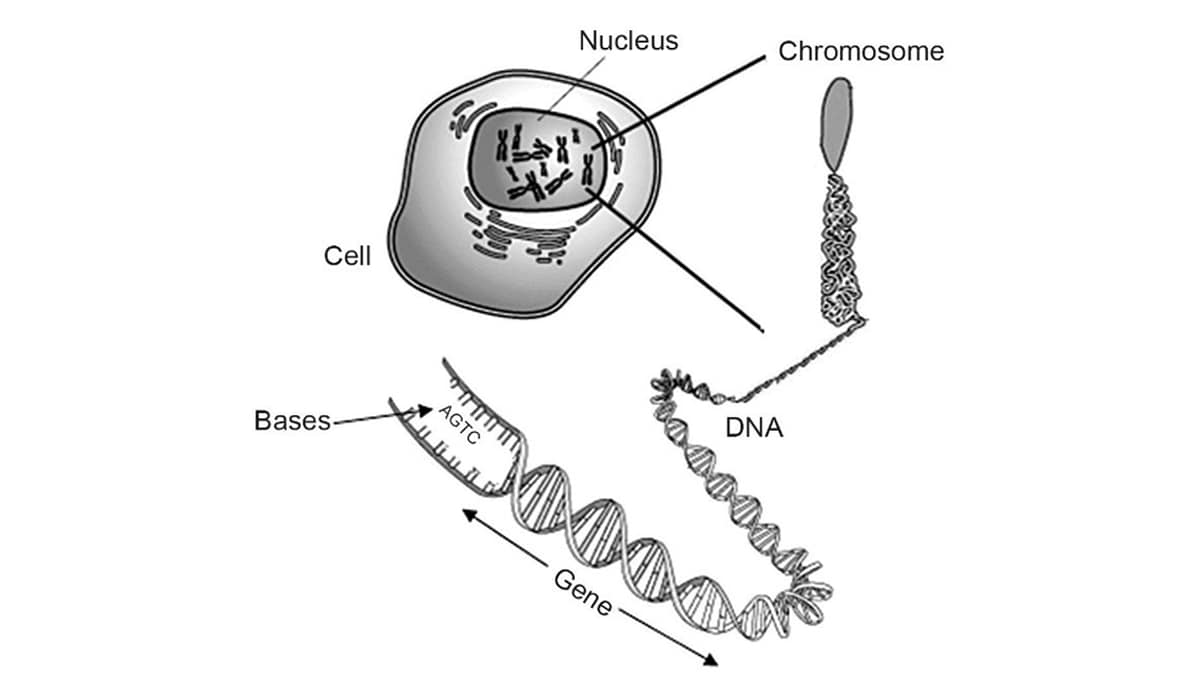 Nucleus
Chromosome
Cell
Bases
AGTC
DNA
Gene