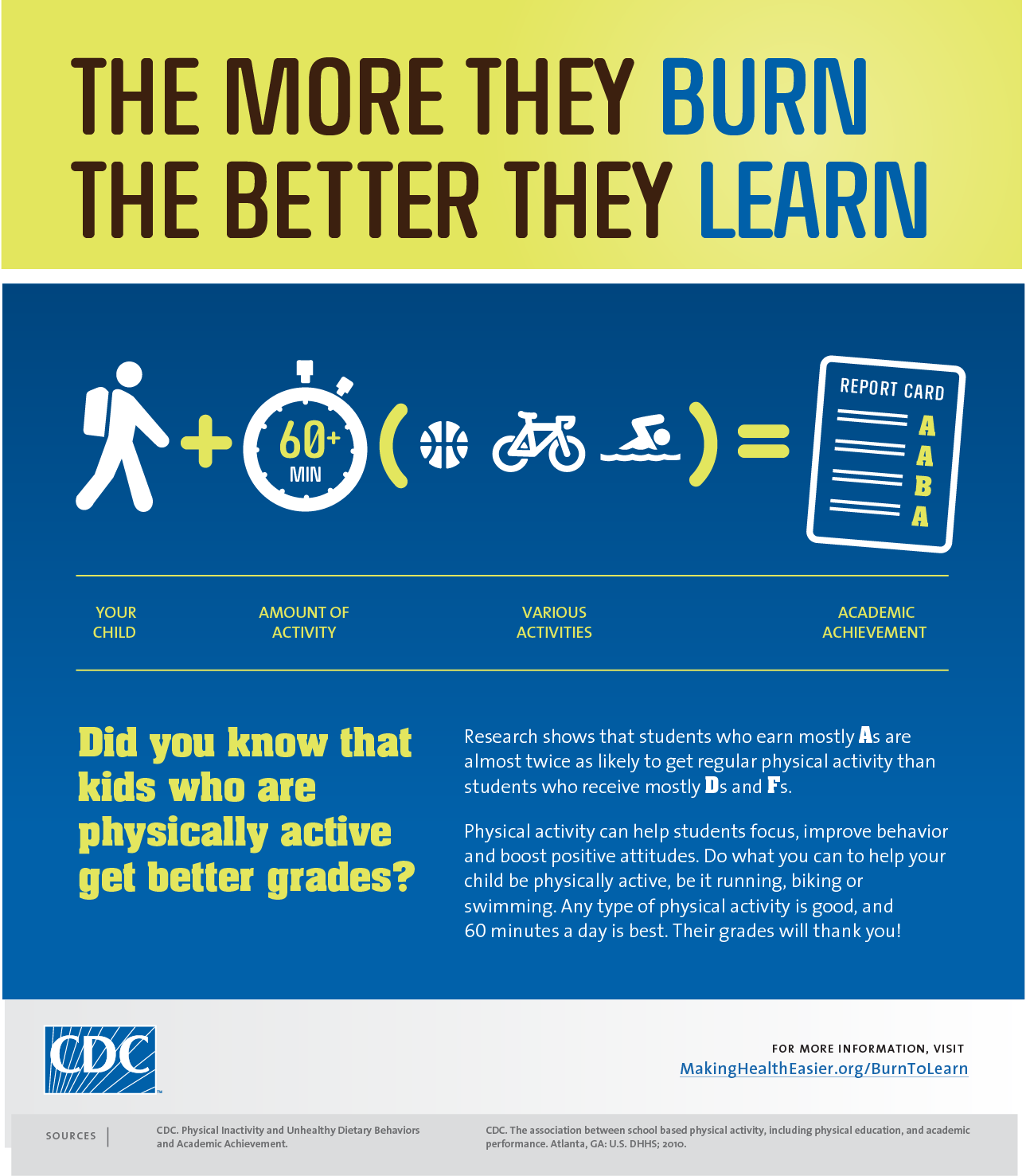 THE MORE THEY BURN
THE BETTER THEY LEARN

60+
MIN

REPORT CARD
A
A
B
A

YOUR CHILD

AMOUNT OF ACTIVITY

VARIOUS ACTIVITIES

ACADEMIC ACHIEVEMENT

Did you know that kids who are physically active get better grades?

Research shows that students who earn mostly As are almost twice as likely to get regular physical activity than students who receive mostly Ds and Fs.

Physical activity can help students focus, improve behavior and boost positive attitudes. Do what you can to help your child be physically active, be it running, biking or swimming. Any type of physical activity is good, and 60 minutes a day is best. Their grades will thank you!

CDC

FOR MORE INFORMATION, VISIT
MakingHealthEasier.org/BurnToLearn

SOURCES

CDC. Physical Inactivity and Unhealthy Dietary Behaviors and Academic Achievement.

CDC. The association between school based physical activity, including physical education, and academic performance. Atlanta, GA: U.S. DHHS; 2010.