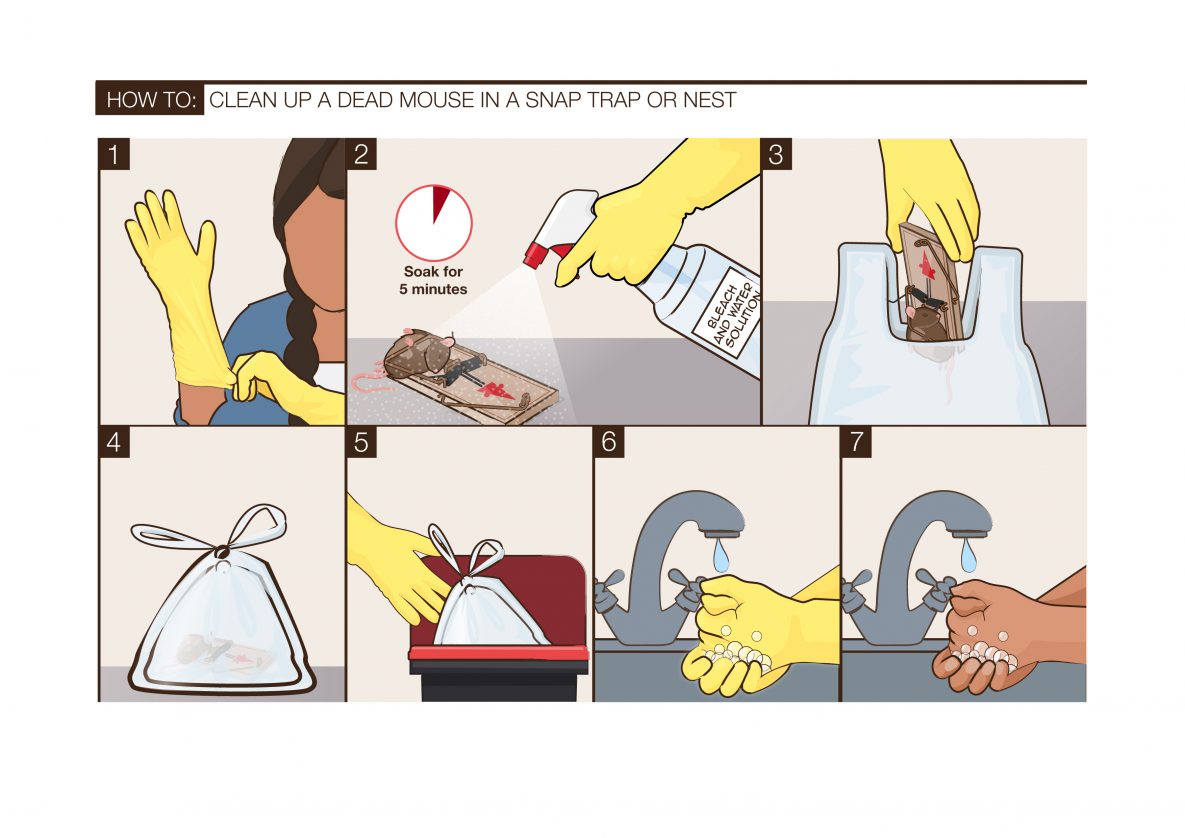 HOW TO: CLEAN UP A DEAD MOUSE IN A SNAP TRAP OR NEST

1

2

Soak for 5 minutes

BLEACH AND WATER SOLUTION

3

4

5

6

7