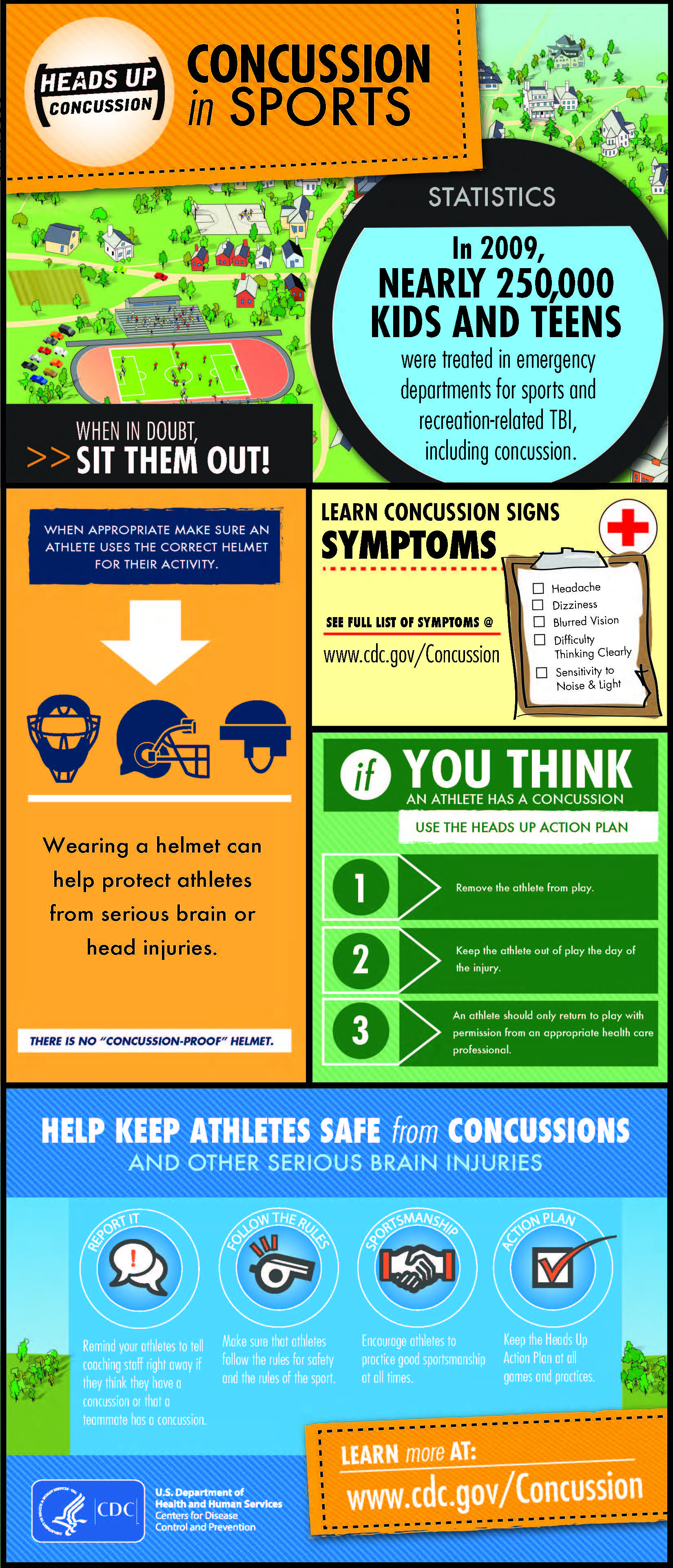 HEADS UP CONCUSSION

CONCUSSION in SPORTS

STATISTICS

In 2009, NEARLY 250,000 KIDS AND TEENS were treated in emergency departments for sports and recreation-related TBI, including concussion.

WHEN IN DOUBT, >> SIT THEM OUT!

WHEN APPROPRIATE MAKE SURE AN ATHLETE USES THE CORRECT HELMET FOR THEIR ACTIVITY.

Wearing a helmet can help protect athletes from serious brain or head injuries.

THERE IS NO "CONCUSSION-PROOF" HELMET.

LEARN CONCUSSION SIGNS
SYMPTOMS

SEE FULL LIST OF SYMPTOMS @
www.cdc.gov/Concussion

Headache
Dizziness
Blurred Vision
Difficulty Thinking Clearly
Sensitivity to Noise & Light

if YOU THINK
AN ATHLETE HAS A CONCUSSION
USE THE HEADS UP ACTION PLAN

1 Remove the athlete from play.

2 Keep the athlete out of play the day of the injury.

3 An athlete should only return to play with permission from an appropriate health care professional.

HELP KEEP ATHLETES SAFE from CONCUSSIONS
AND OTHER SERIOUS BRAIN INJURIES

REPORT IT
Remind your athletes to tell coaching staff right away if they think they have a concussion or that a teammate has a concussion.

FOLLOW THE RULES
Make sure that athletes follow the rules for safety and the rules of the sport.

SPORTSMANSHIP
Encourage athletes to practice good sportsmanship at all times.

ACTION PLAN
Keep the Heads Up Action Plan at all games and practices.

CDC
U.S. Department of Health and Human Services
Centers for Disease Control and Prevention

LEARN more AT:
www.cdc.gov/Concussion