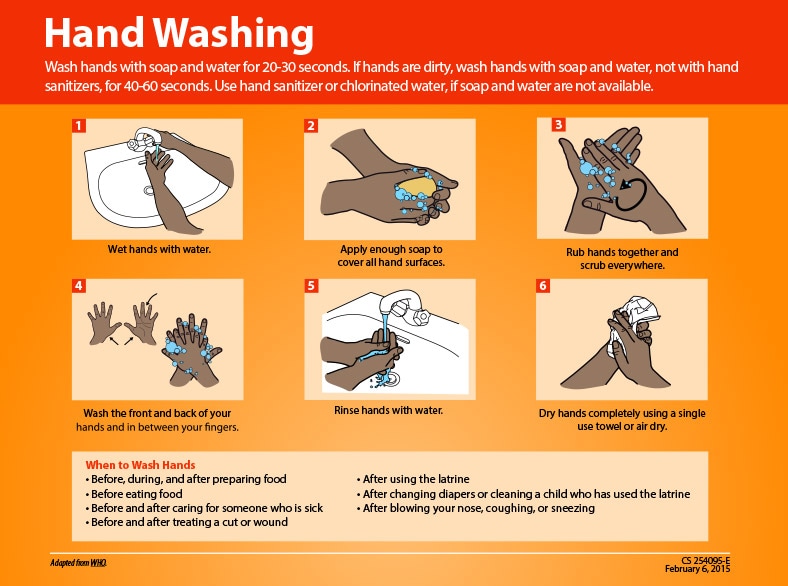 Hand Washing

Wash hands with soap and water for 20-30 seconds. If hands are dirty, wash hands with soap and water, not with hand sanitizers, for 40-60 seconds. Use hand sanitizer or chlorinated water, if soap and water are not available.

1
Wet hands with water.

2
Apply enough soap to cover all hand surfaces.

3
Rub hands together and scrub everywhere.

4
Wash the front and back of your hands and in between your fingers.

5
Rinse hands with water.

6
Dry hands completely using a single use towel or air dry.

When to Wash Hands
• Before, during, and after preparing food
• Before eating food
• Before and after caring for someone who is sick
• Before and after treating a cut or wound
• After using the latrine
• After changing diapers or cleaning a child who has used the latrine
• After blowing your nose, coughing, or sneezing

Adapted from WHO.

CS 254095-E
February 6, 2015