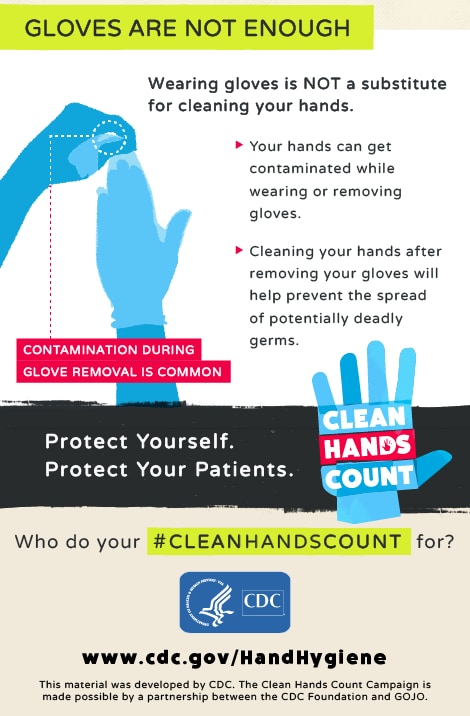 GLOVES ARE NOT ENOUGH

Wearing gloves is NOT a substitute for cleaning your hands.

Your hands can get contaminated while wearing or removing gloves.

Cleaning your hands after removing your gloves will help prevent the spread of potentially deadly germs.

CONTAMINATION DURING GLOVE REMOVAL IS COMMON

Protect Yourself.
Protect Your Patients.

CLEAN HANDS COUNT

Who do your #CLEANHANDSCOUNT for?

CDC

www.cdc.gov/HandHygiene

This material was developed by CDC. The Clean Hands Count Campaign is made possible by a partnership between the CDC Foundation and GOJO.