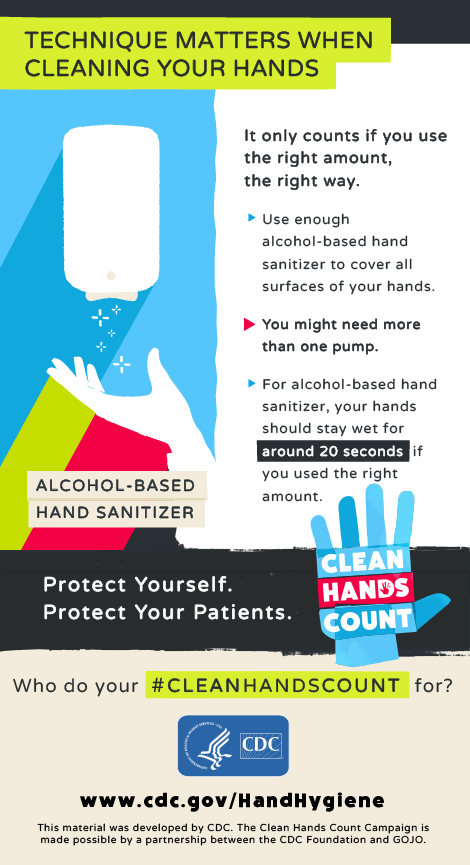 TECHNIQUE MATTERS WHEN CLEANING YOUR HANDS

It only counts if you use the right amount, the right way.

Use enough alcohol-based hand sanitizer to cover all surfaces of your hands.

You might need more than one pump.

For alcohol-based hand sanitizer, your hands should stay wet for around 20 seconds if you used the right amount.

ALCOHOL-BASED HAND SANITIZER

Protect Yourself.
Protect Your Patients.

CLEAN HANDS COUNT

Who do your #CLEANHANDSCOUNT for?

CDC

www.cdc.gov/HandHygiene

This material was developed by CDC. The Clean Hands Count Campaign is made possible by a partnership between the CDC Foundation and GOJO.